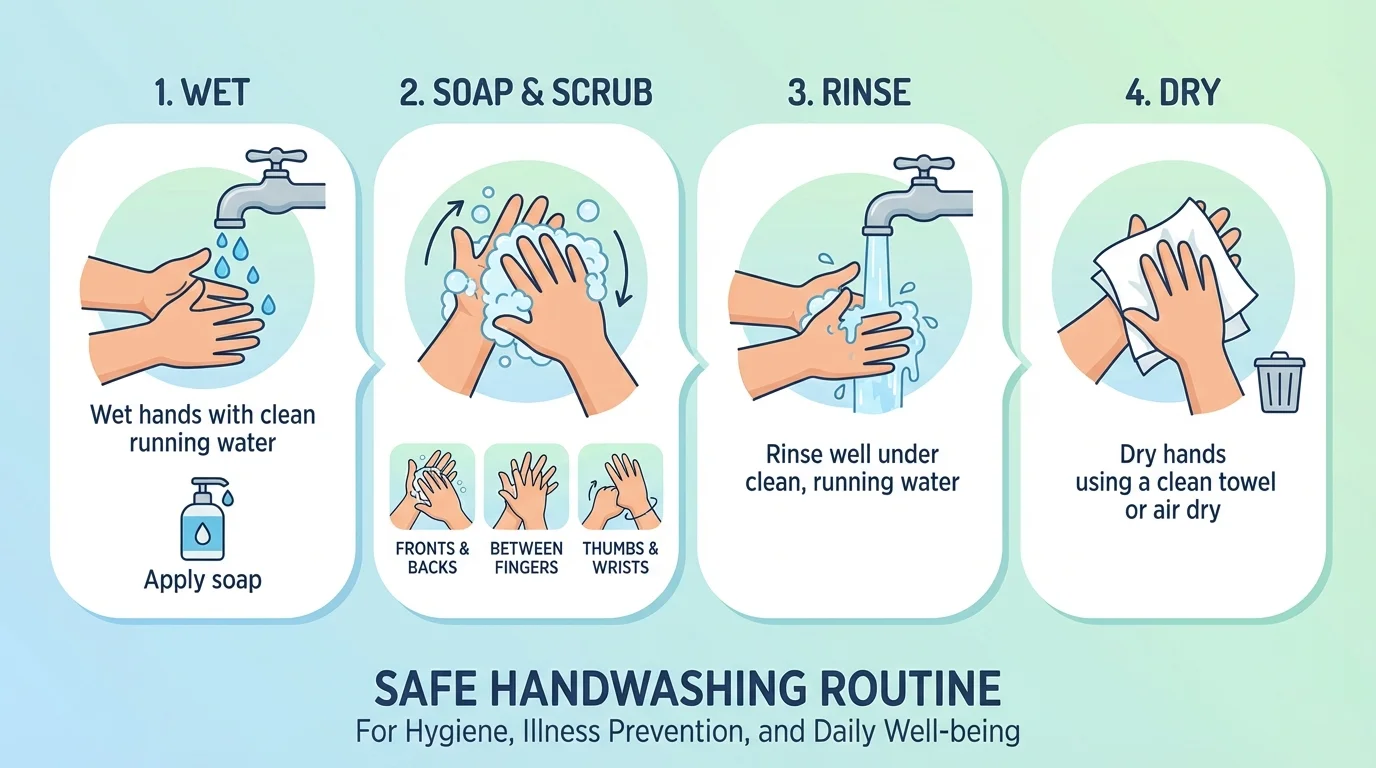 1. WET

Wet hands with clean running water

Apply soap

2. SOAP & SCRUB

FRONTS & BACKS

BETWEEN FINGERS

THUMBS & WRISTS

3. RINSE

Rinse well under clean, running water

4. DRY

Dry hands using a clean towel or air dry

SAFE HANDWASHING ROUTINE

For Hygiene, Illness Prevention, and Daily Well-being