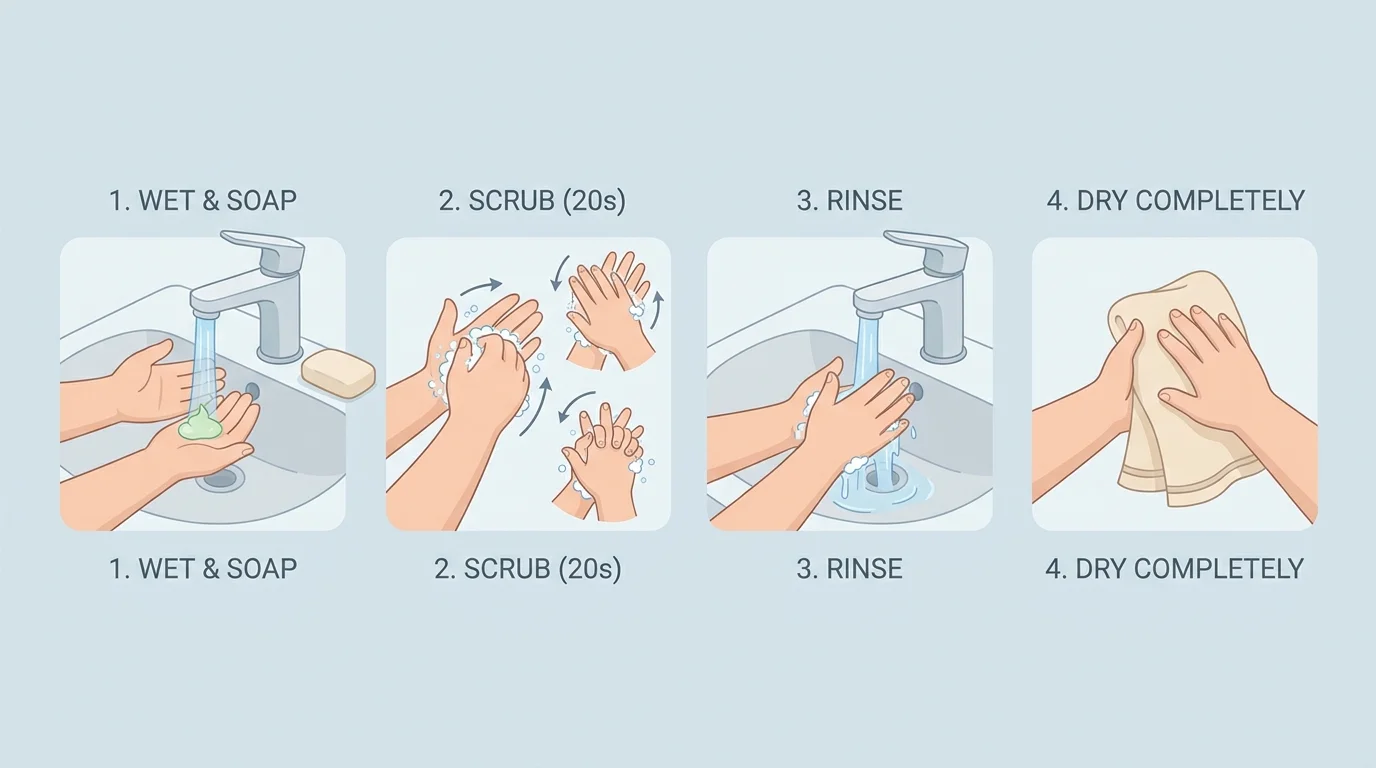 1. WET & SOAP

2. SCRUB (20s)

3. RINSE

4. DRY COMPLETELY

1. WET & SOAP

2. SCRUB (20s)

3. RINSE

4. DRY COMPLETELY