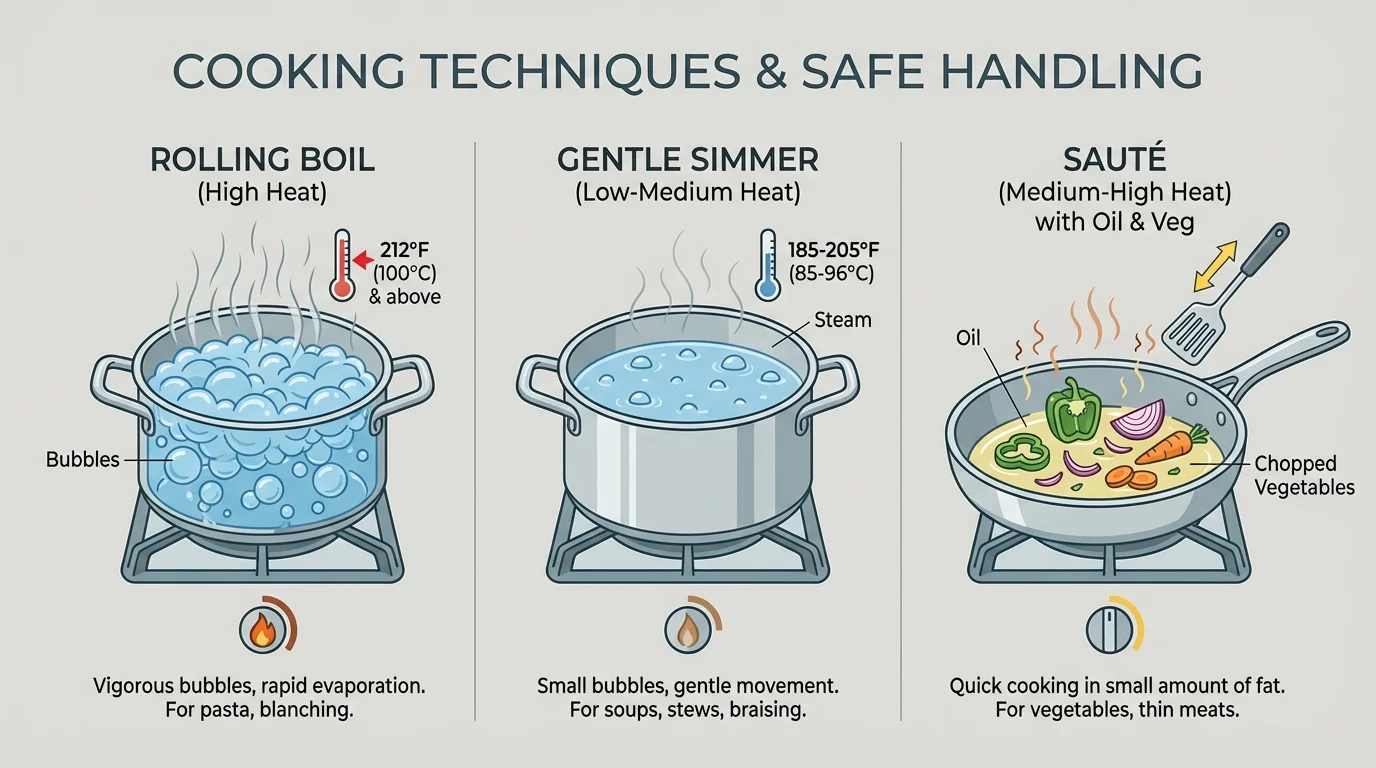 COOKING TECHNIQUES & SAFE HANDLING

ROLLING BOIL
(High Heat)

212°F
(100°C)
& above

Bubbles

Vigorous bubbles, rapid evaporation.
For pasta, blanching.

GENTLE SIMMER
(Low-Medium Heat)

185-205°F
(85-96°C)

Steam

Small bubbles, gentle movement.
For soups, stews, braising.

SAUTÉ
(Medium-High Heat)
with Oil & Veg

Oil

Chopped Vegetables

Quick cooking in small amount of fat.
For vegetables, thin meats.