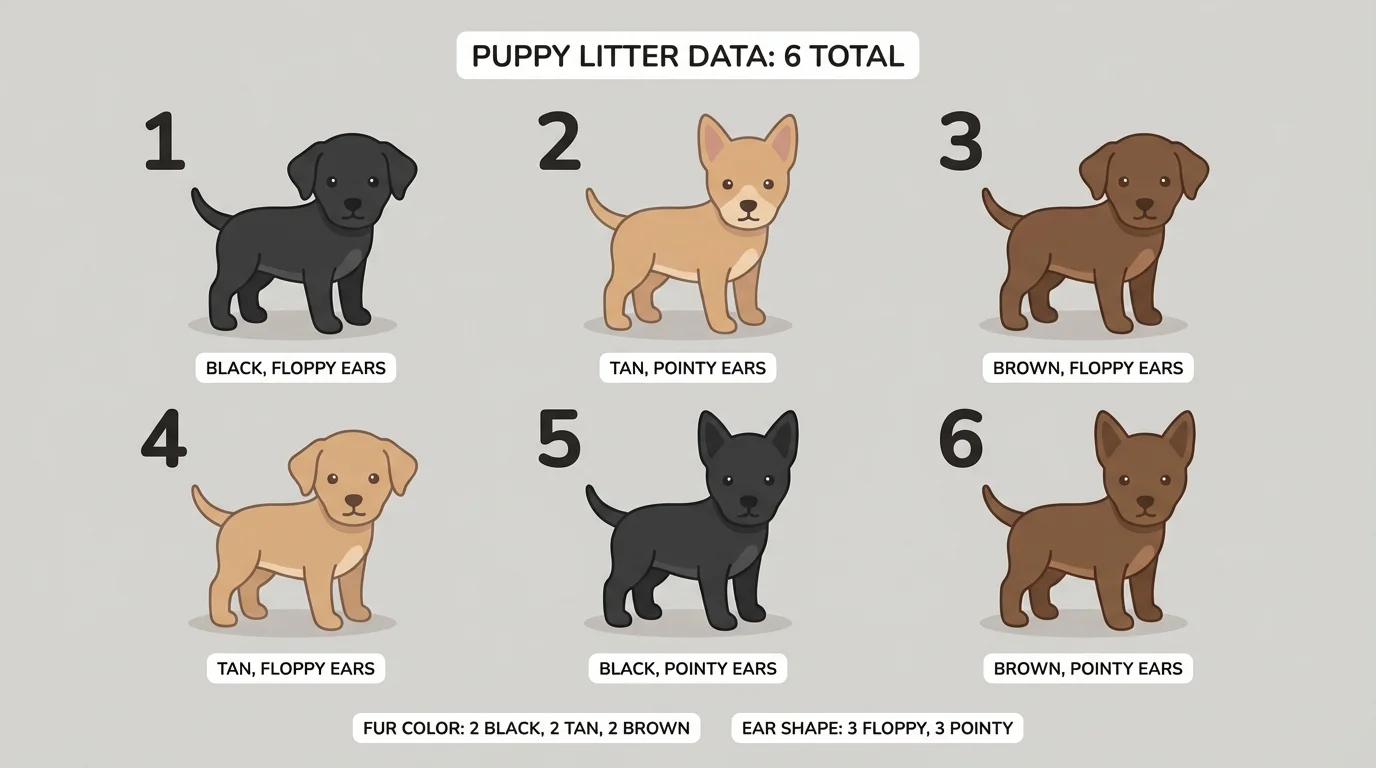 PUPPY LITTER DATA: 6 TOTAL

1
BLACK, FLOPPY EARS

2
TAN, POINTY EARS

3
BROWN, FLOPPY EARS

4
TAN, FLOPPY EARS

5
BLACK, POINTY EARS

6
BROWN, POINTY EARS

FUR COLOR: 2 BLACK, 2 TAN, 2 BROWN

EAR SHAPE: 3 FLOPPY, 3 POINTY