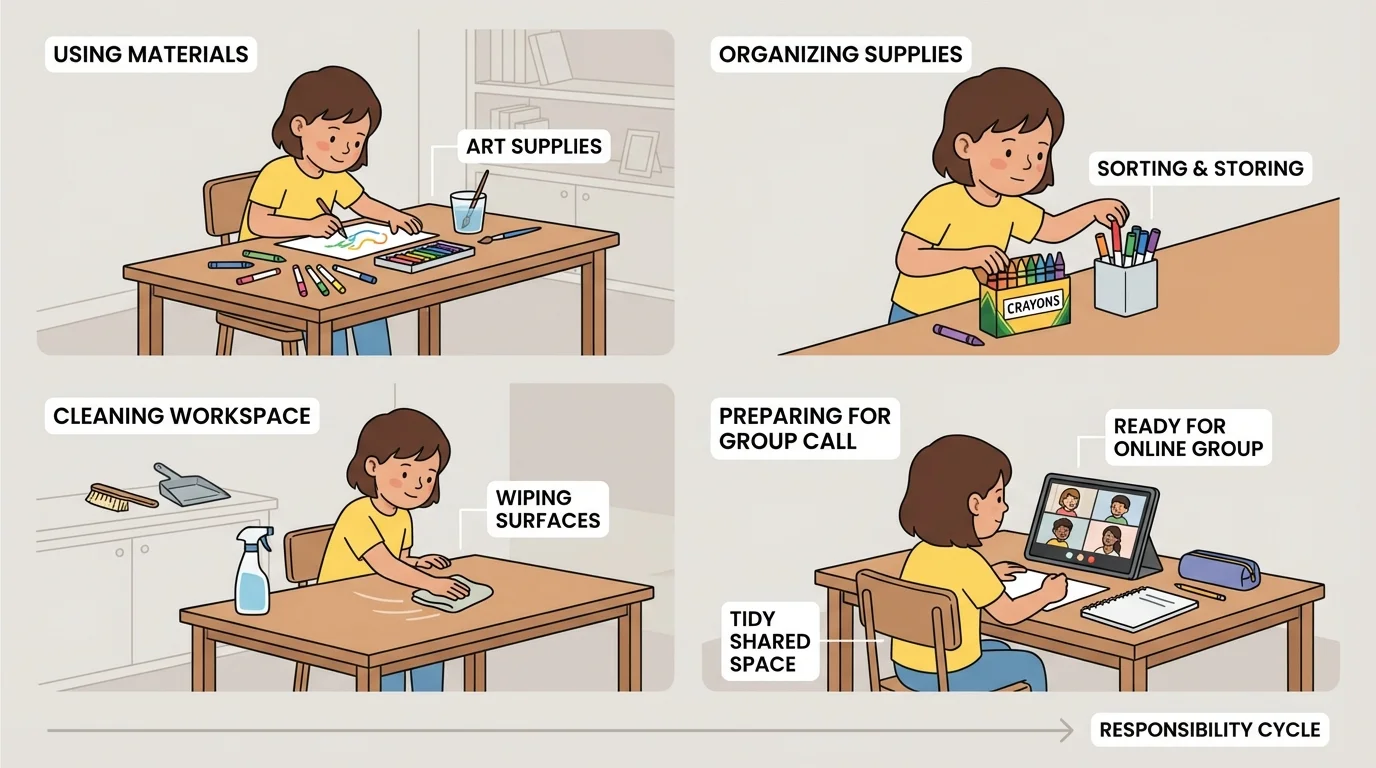 USING MATERIALS

ART SUPPLIES

ORGANIZING SUPPLIES

SORTING & STORING

CRAYONS

CLEANING WORKSPACE

WIPING SURFACES

PREPARING FOR GROUP CALL

READY FOR ONLINE GROUP

TIDY SHARED SPACE

RESPONSIBILITY CYCLE