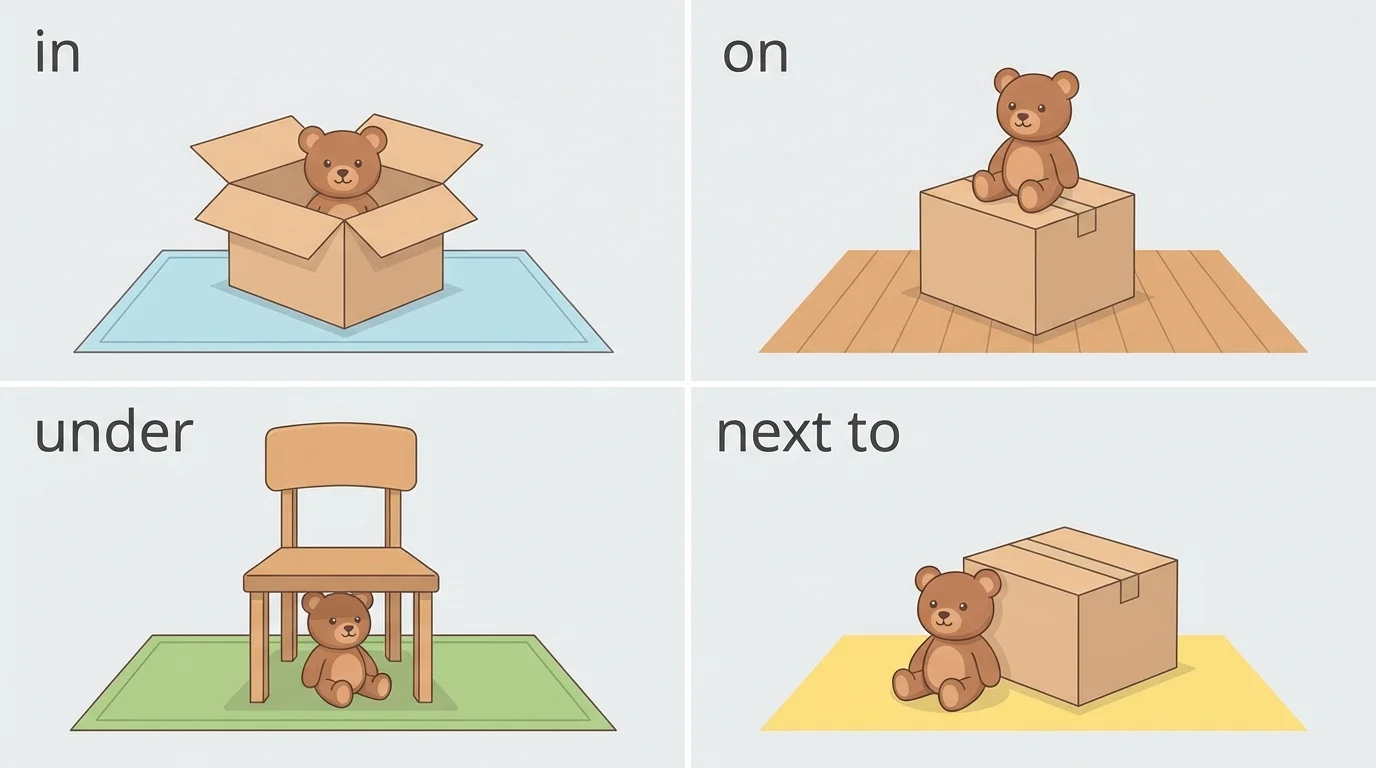 in

on

under

next to