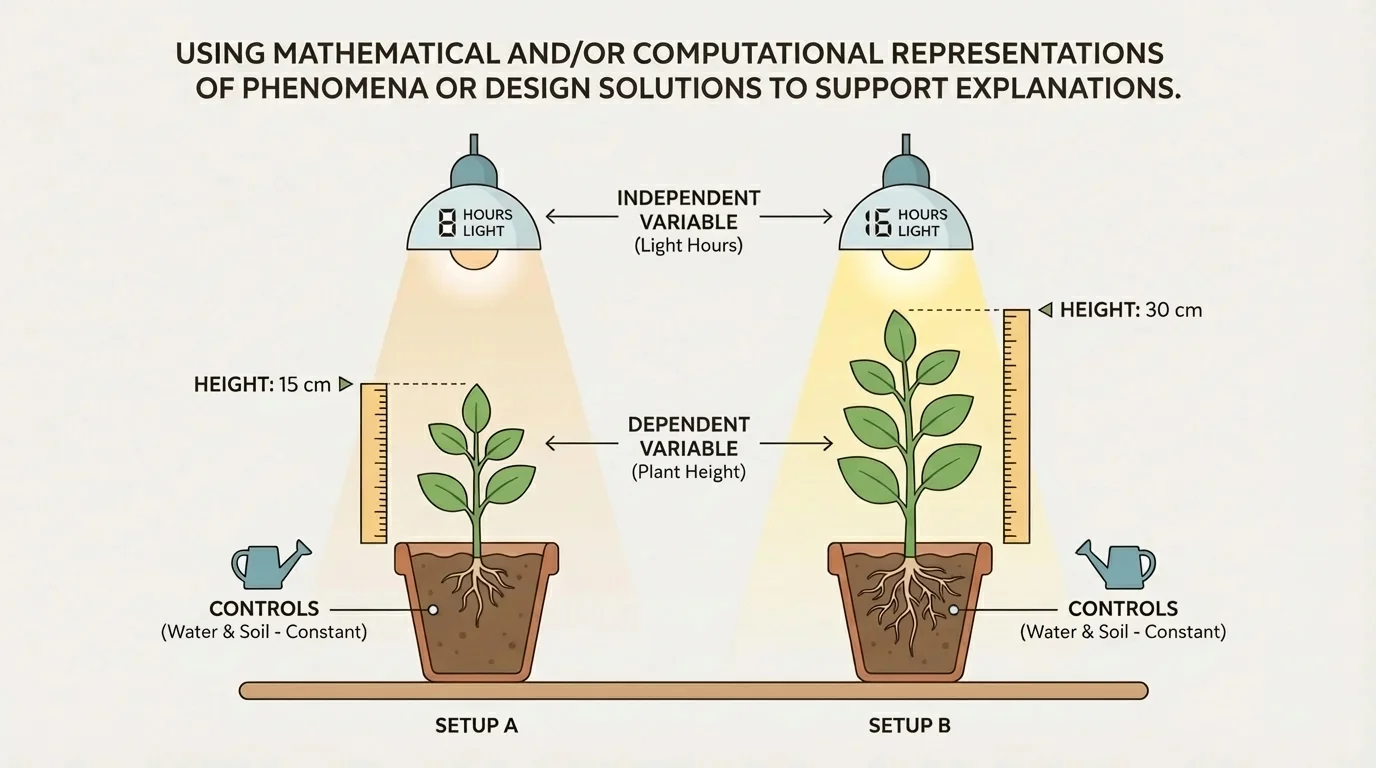 USING MATHEMATICAL AND/OR COMPUTATIONAL REPRESENTATIONS OF PHENOMENA OR DESIGN SOLUTIONS TO SUPPORT EXPLANATIONS.

8 HOURS LIGHT

INDEPENDENT VARIABLE
(Light Hours)

16 HOURS LIGHT

HEIGHT: 30 cm

HEIGHT: 15 cm

DEPENDENT VARIABLE
(Plant Height)

CONTROLS
(Water & Soil - Constant)

CONTROLS
(Water & Soil - Constant)

SETUP A

SETUP B