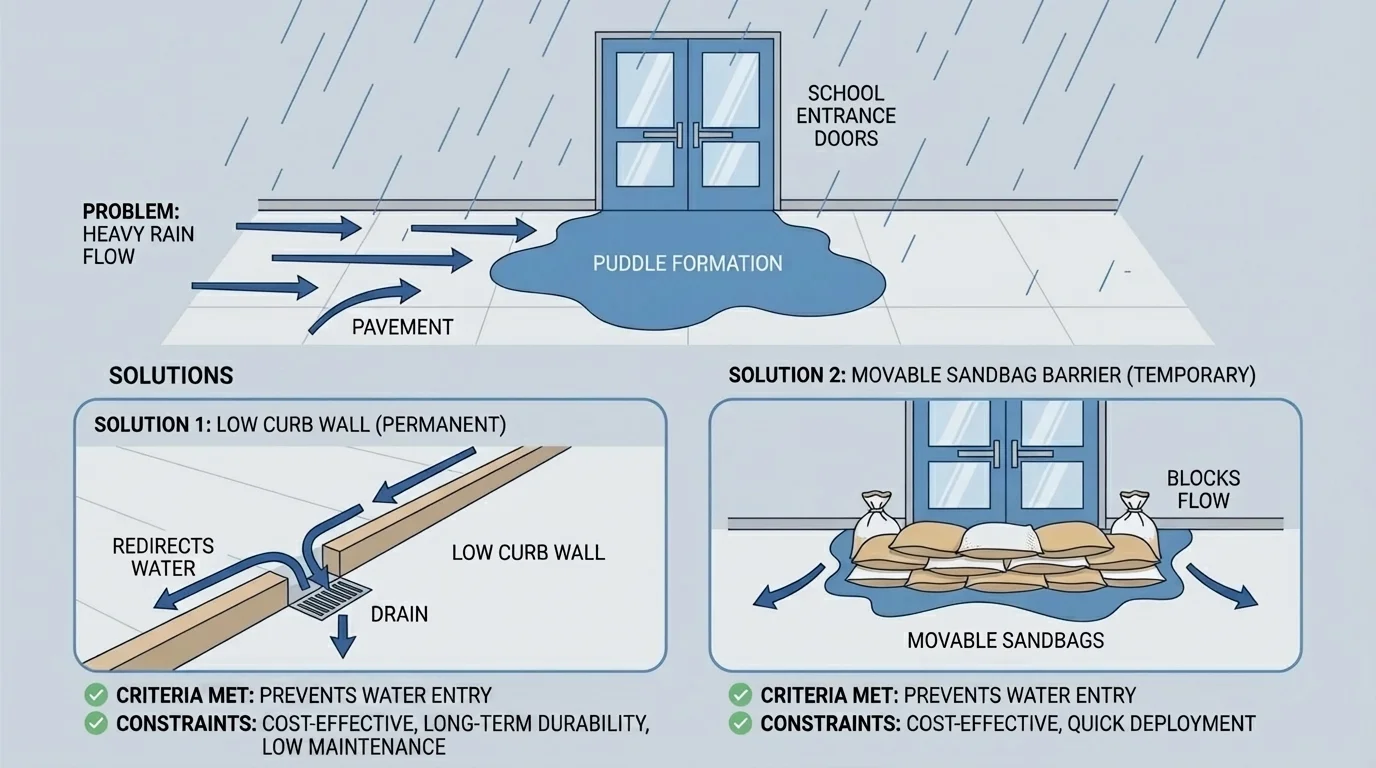 SCHOOL ENTRANCE DOORS

PROBLEM: HEAVY RAIN FLOW

PUDDLE FORMATION

PAVEMENT

SOLUTIONS

SOLUTION 1: LOW CURB WALL (PERMANENT)

REDIRECTS WATER

LOW CURB WALL

DRAIN

CRITERIA MET: PREVENTS WATER ENTRY
CONSTRAINTS: COST-EFFECTIVE, LONG-TERM DURABILITY, LOW MAINTENANCE

SOLUTION 2: MOVABLE SANDBAG BARRIER (TEMPORARY)

BLOCKS FLOW

MOVABLE SANDBAGS

CRITERIA MET: PREVENTS WATER ENTRY
CONSTRAINTS: COST-EFFECTIVE, QUICK DEPLOYMENT