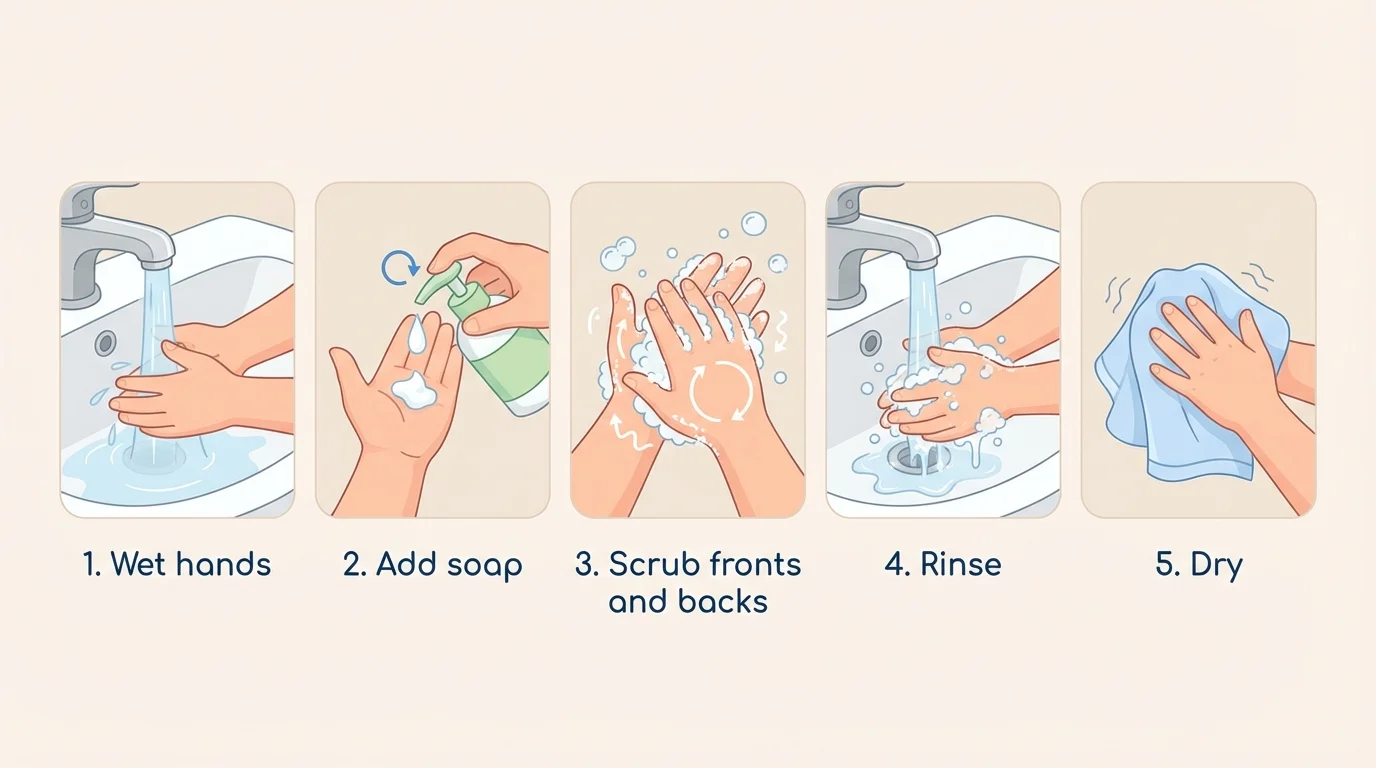 1. Wet hands

2. Add soap

3. Scrub fronts and backs

4. Rinse

5. Dry