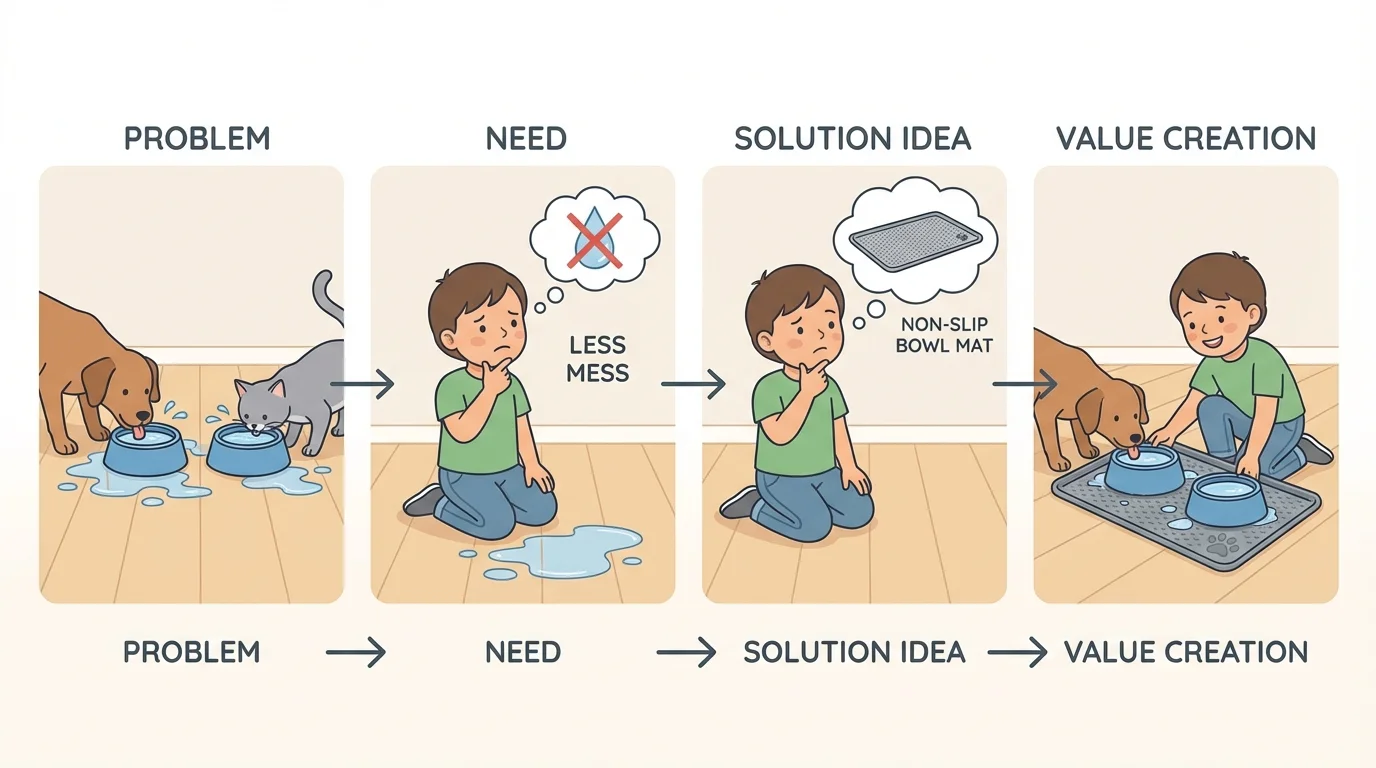 PROBLEM

NEED

SOLUTION IDEA

VALUE CREATION

LESS MESS

NON-SLIP BOWL MAT

PROBLEM → NEED → SOLUTION IDEA → VALUE CREATION