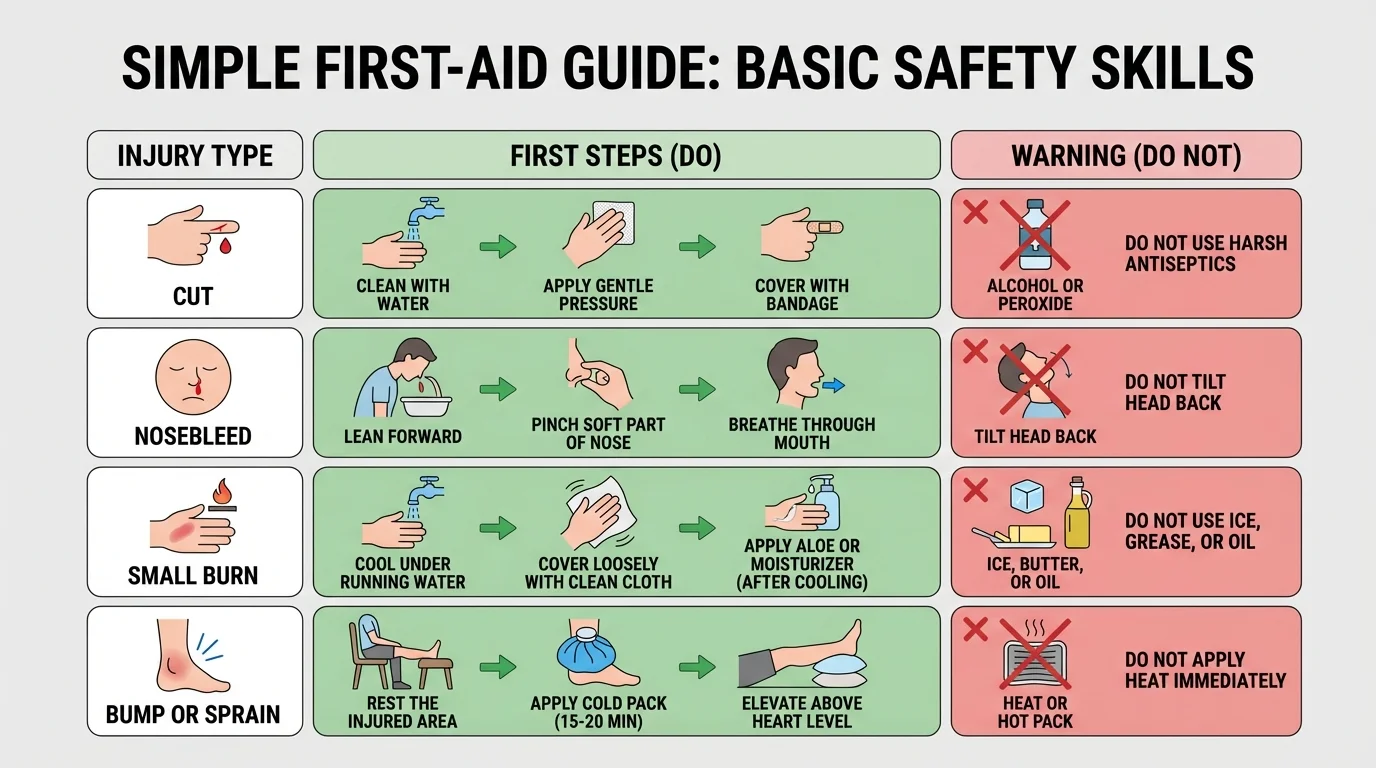 SIMPLE FIRST-AID GUIDE: BASIC SAFETY SKILLS

| INJURY TYPE | FIRST STEPS (DO) | WARNING (DO NOT) |
|---|---|---|
| CUT | CLEAN WITH WATER → APPLY GENTLE PRESSURE → COVER WITH BANDAGE | ALCOHOL OR PEROXIDE — DO NOT USE HARSH ANTISEPTICS |
| NOSEBLEED | LEAN FORWARD → PINCH SOFT PART OF NOSE → BREATHE THROUGH MOUTH | TILT HEAD BACK — DO NOT TILT HEAD BACK |
| SMALL BURN | COOL UNDER RUNNING WATER → COVER LOOSELY WITH CLEAN CLOTH → APPLY ALOE OR MOISTURIZER (AFTER COOLING) | ICE, BUTTER, OR OIL — DO NOT USE ICE, GREASE, OR OIL |
| BUMP OR SPRAIN | REST THE INJURED AREA → APPLY COLD PACK (15-20 MIN) → ELEVATE ABOVE HEART LEVEL | HEAT OR HOT PACK — DO NOT APPLY HEAT IMMEDIATELY |