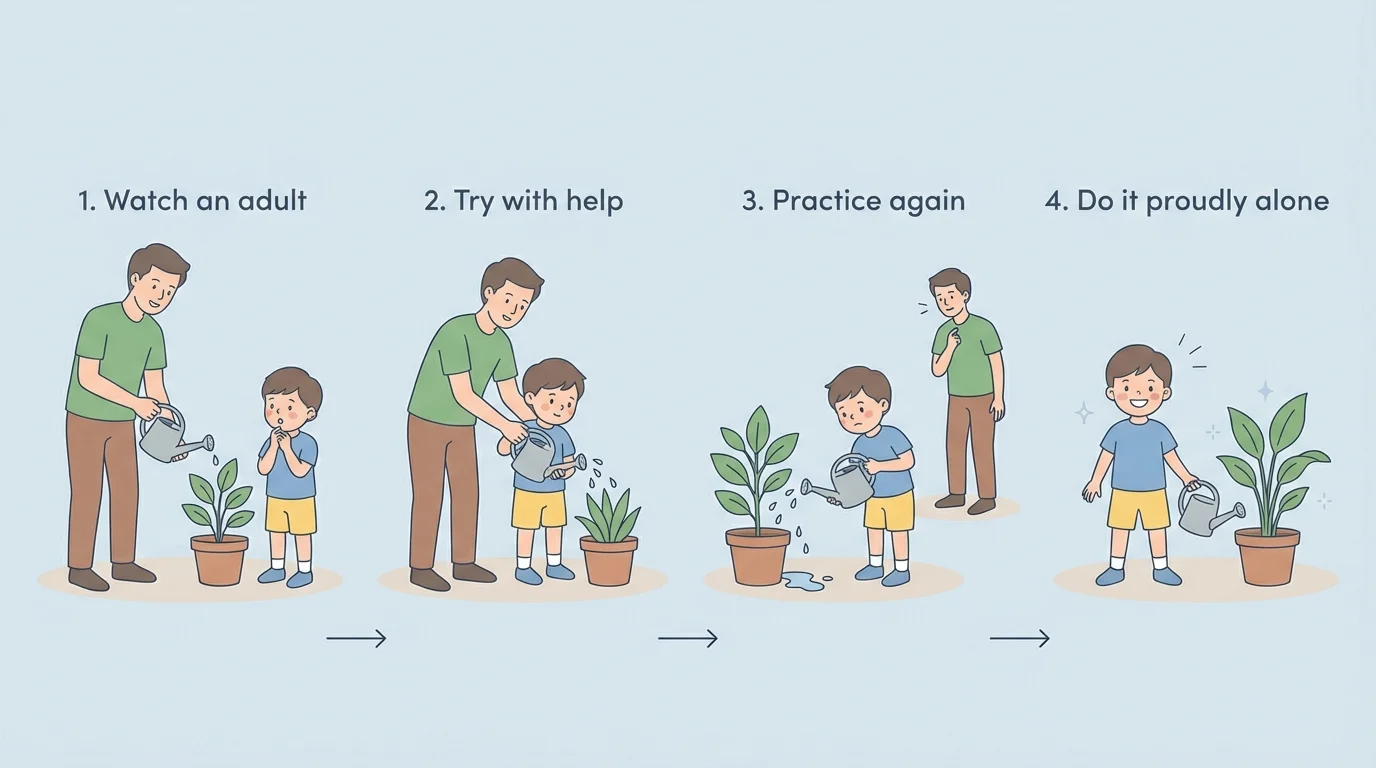 1. Watch an adult

2. Try with help

3. Practice again

4. Do it proudly alone