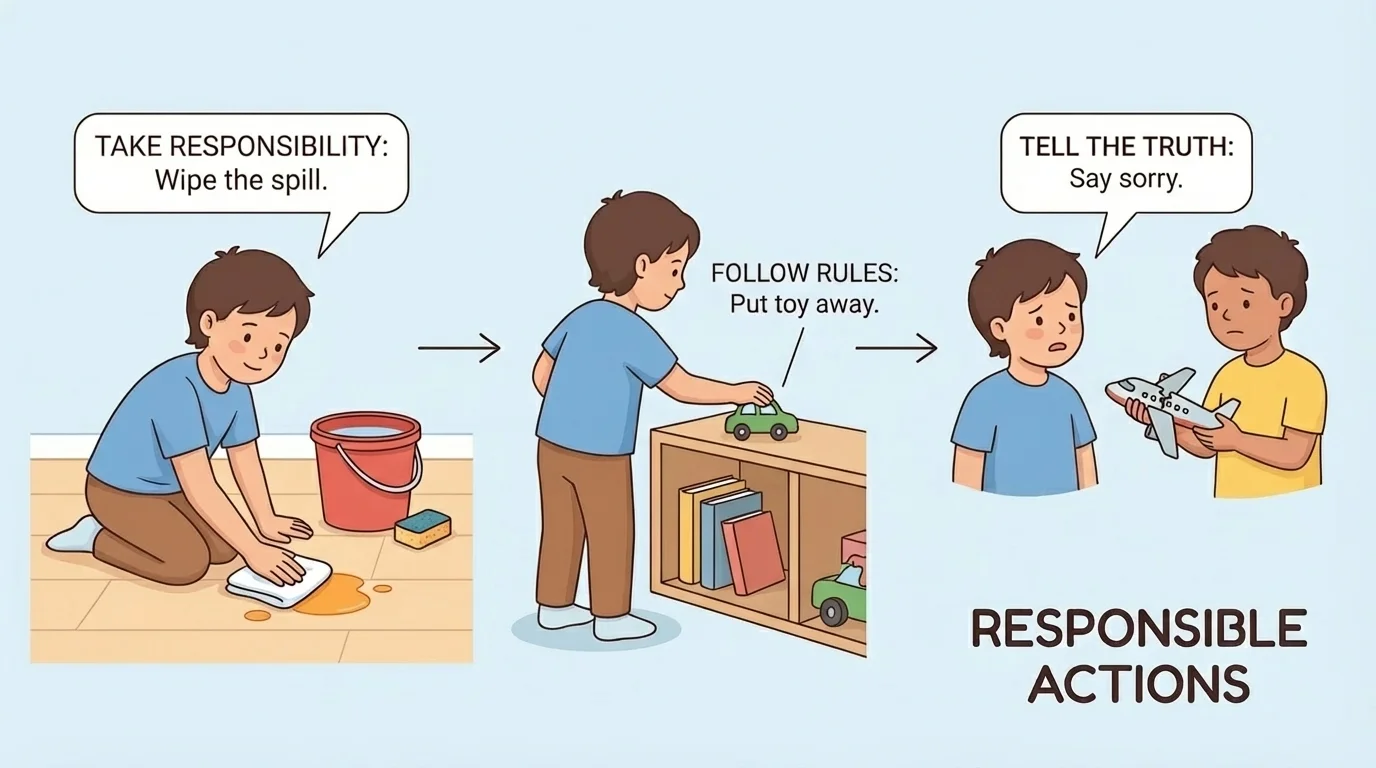 TAKE RESPONSIBILITY:
Wipe the spill.

FOLLOW RULES:
Put toy away.

TELL THE TRUTH:
Say sorry.

RESPONSIBLE ACTIONS