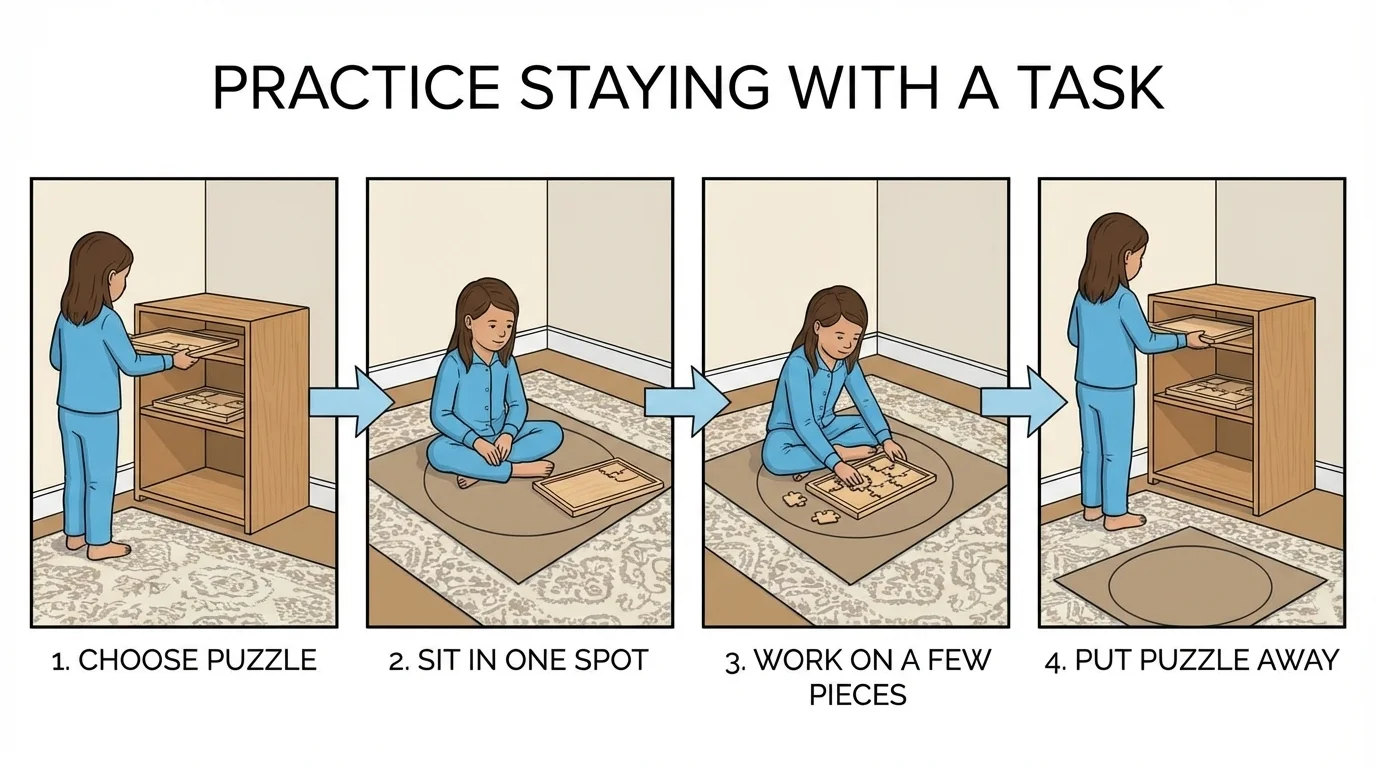 PRACTICE STAYING WITH A TASK

1. CHOOSE PUZZLE

2. SIT IN ONE SPOT

3. WORK ON A FEW PIECES

4. PUT PUZZLE AWAY