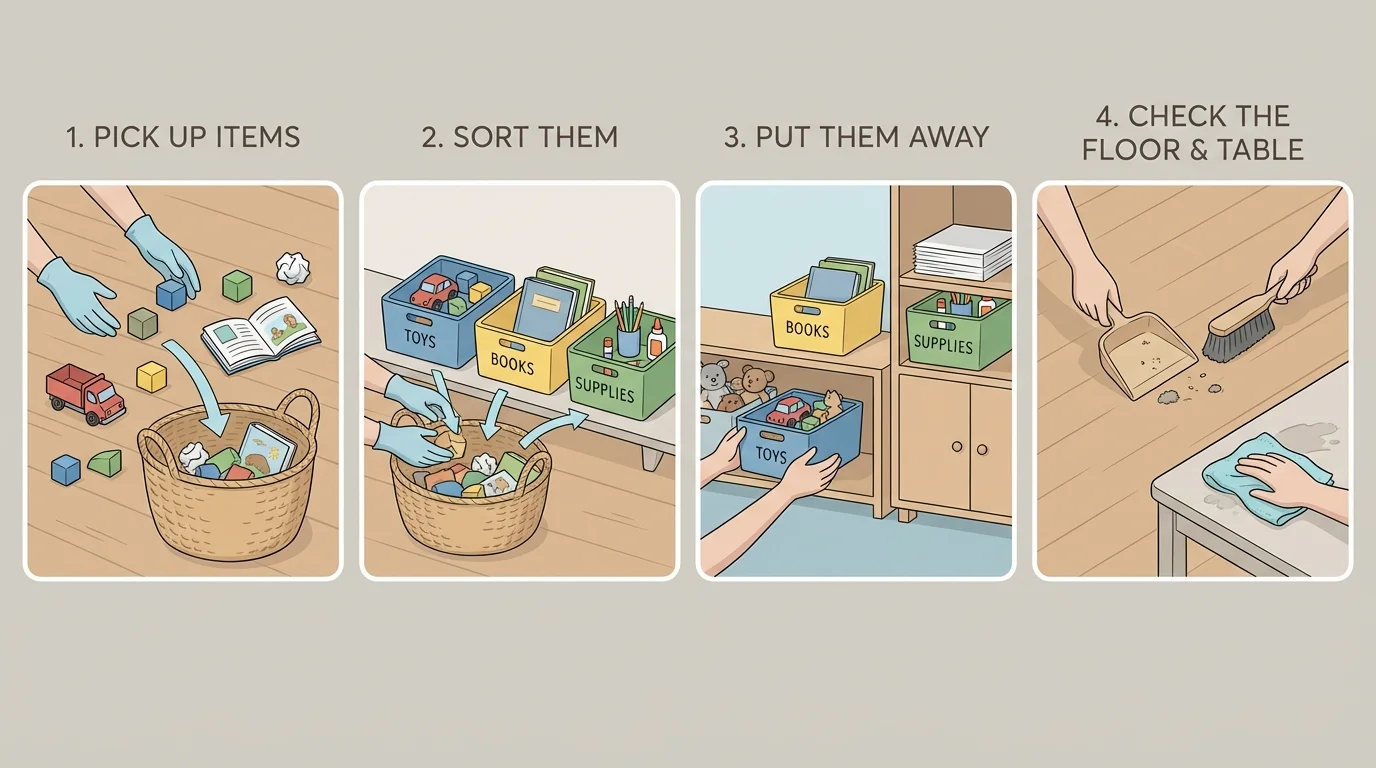 1. PICK UP ITEMS

2. SORT THEM

TOYS

BOOKS

SUPPLIES

3. PUT THEM AWAY

BOOKS

SUPPLIES

TOYS

4. CHECK THE FLOOR & TABLE