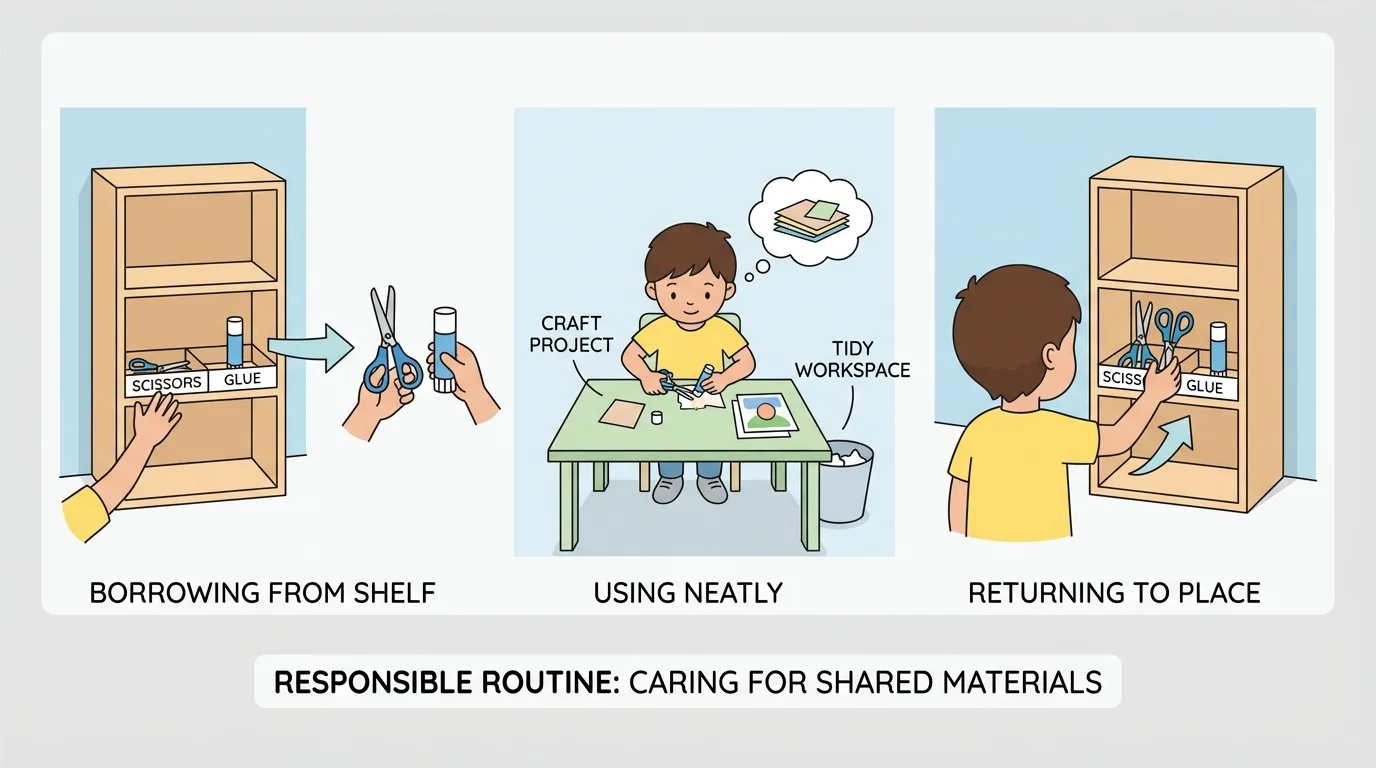 SCISSORS GLUE

BORROWING FROM SHELF

CRAFT PROJECT

TIDY WORKSPACE

USING NEATLY

SCISS GLUE

RETURNING TO PLACE

RESPONSIBLE ROUTINE: CARING FOR SHARED MATERIALS