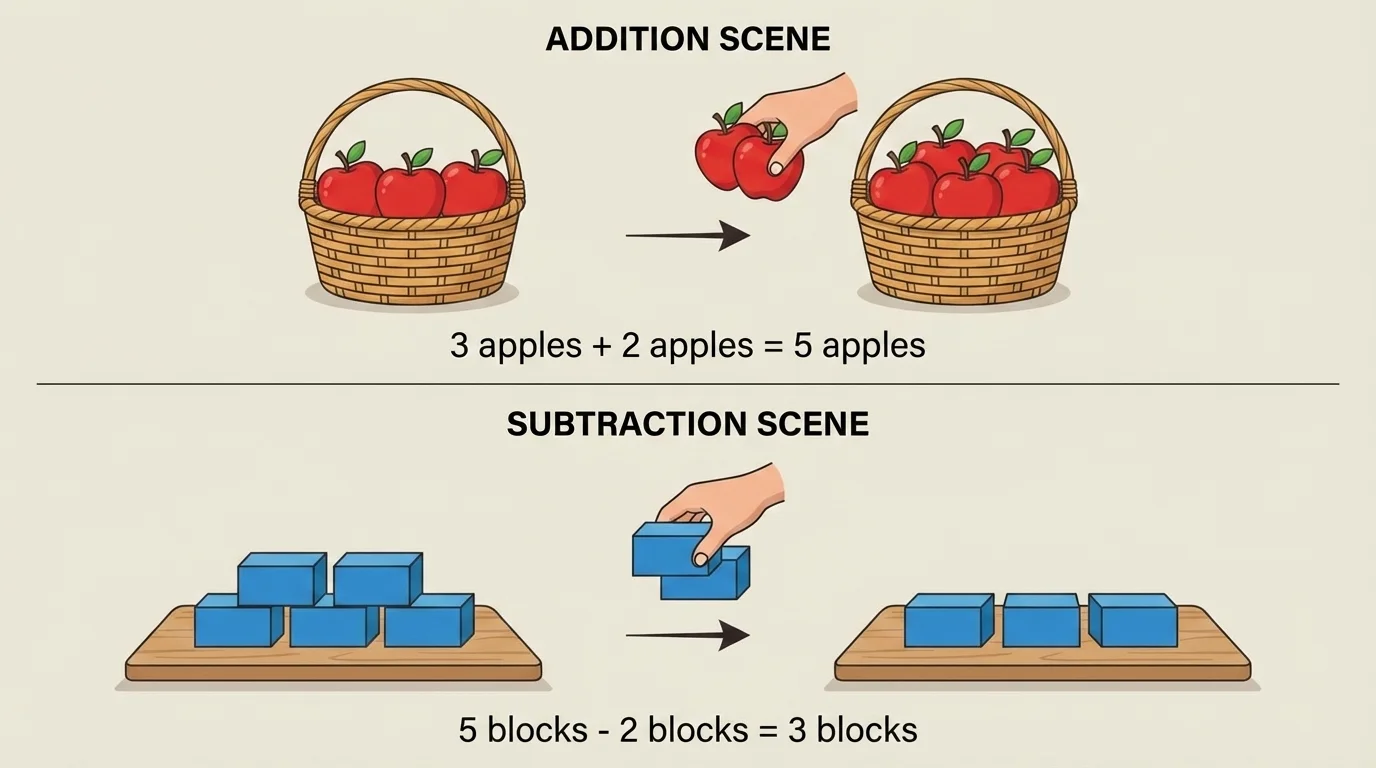 ADDITION SCENE

3 apples + 2 apples = 5 apples

SUBTRACTION SCENE

5 blocks - 2 blocks = 3 blocks