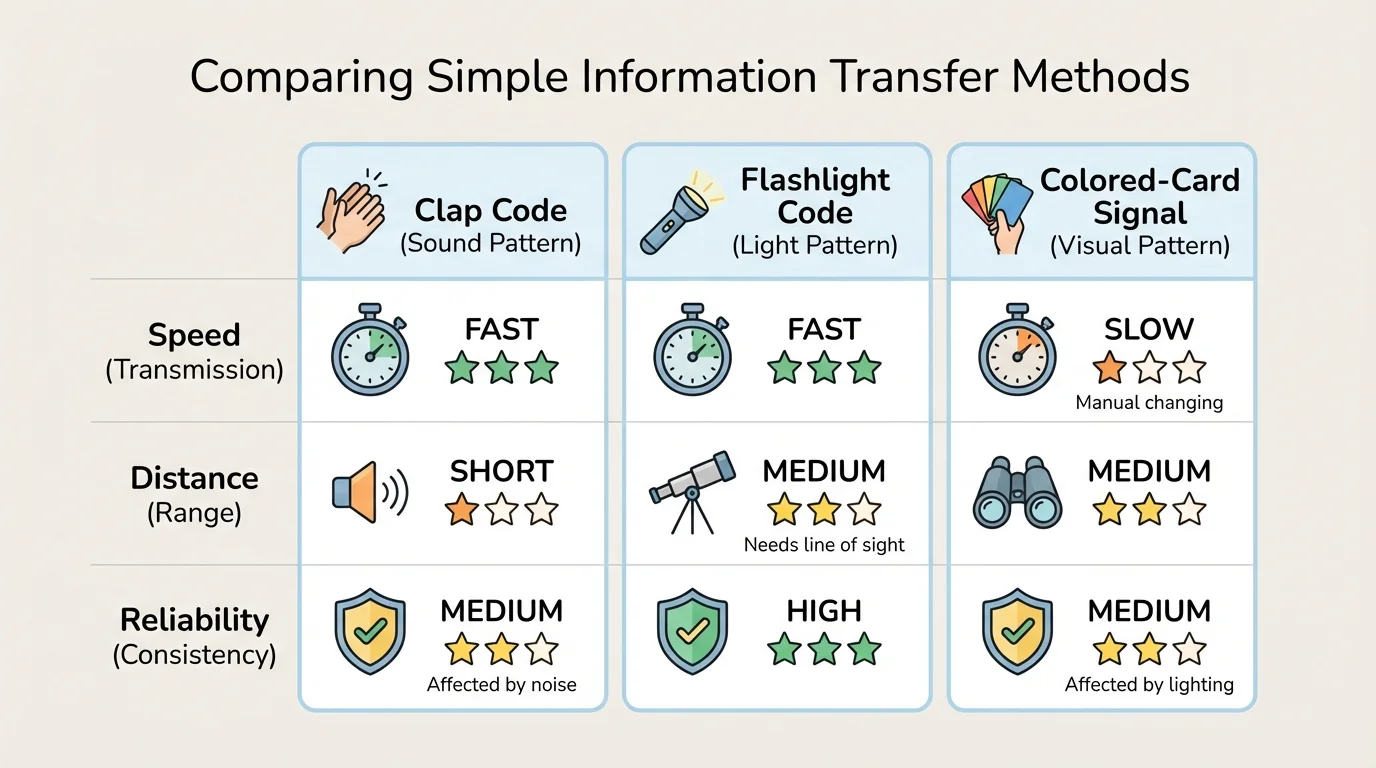 Comparing Simple Information Transfer Methods

| | Clap Code (Sound Pattern) | Flashlight Code (Light Pattern) | Colored-Card Signal (Visual Pattern) |
|---|---|---|---|
| Speed (Transmission) | FAST | FAST | SLOW Manual changing |
| Distance (Range) | SHORT | MEDIUM Needs line of sight | MEDIUM |
| Reliability (Consistency) | MEDIUM Affected by noise | HIGH | MEDIUM Affected by lighting |