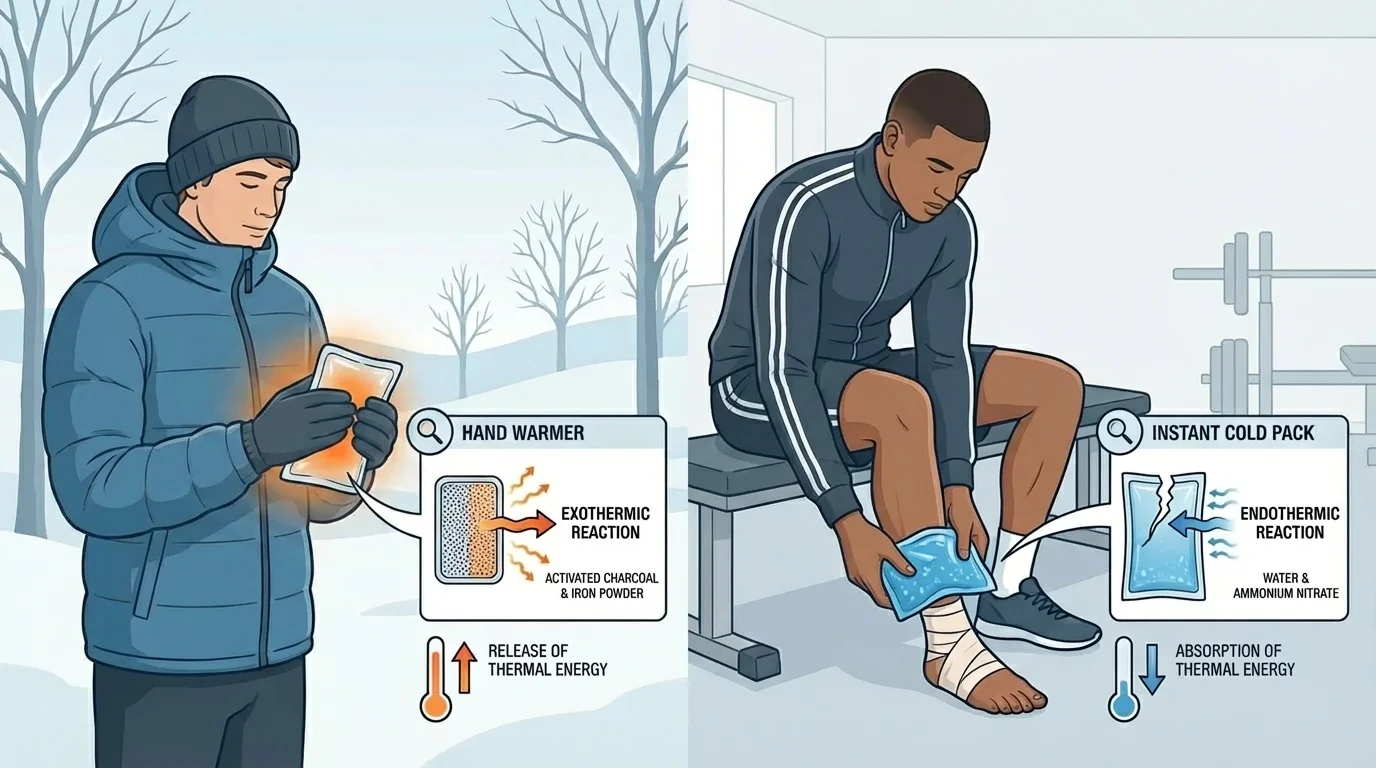 HAND WARMER

EXOTHERMIC REACTION

ACTIVATED CHARCOAL & IRON POWDER

RELEASE OF THERMAL ENERGY

INSTANT COLD PACK

ENDOTHERMIC REACTION

WATER & AMMONIUM NITRATE

ABSORPTION OF THERMAL ENERGY