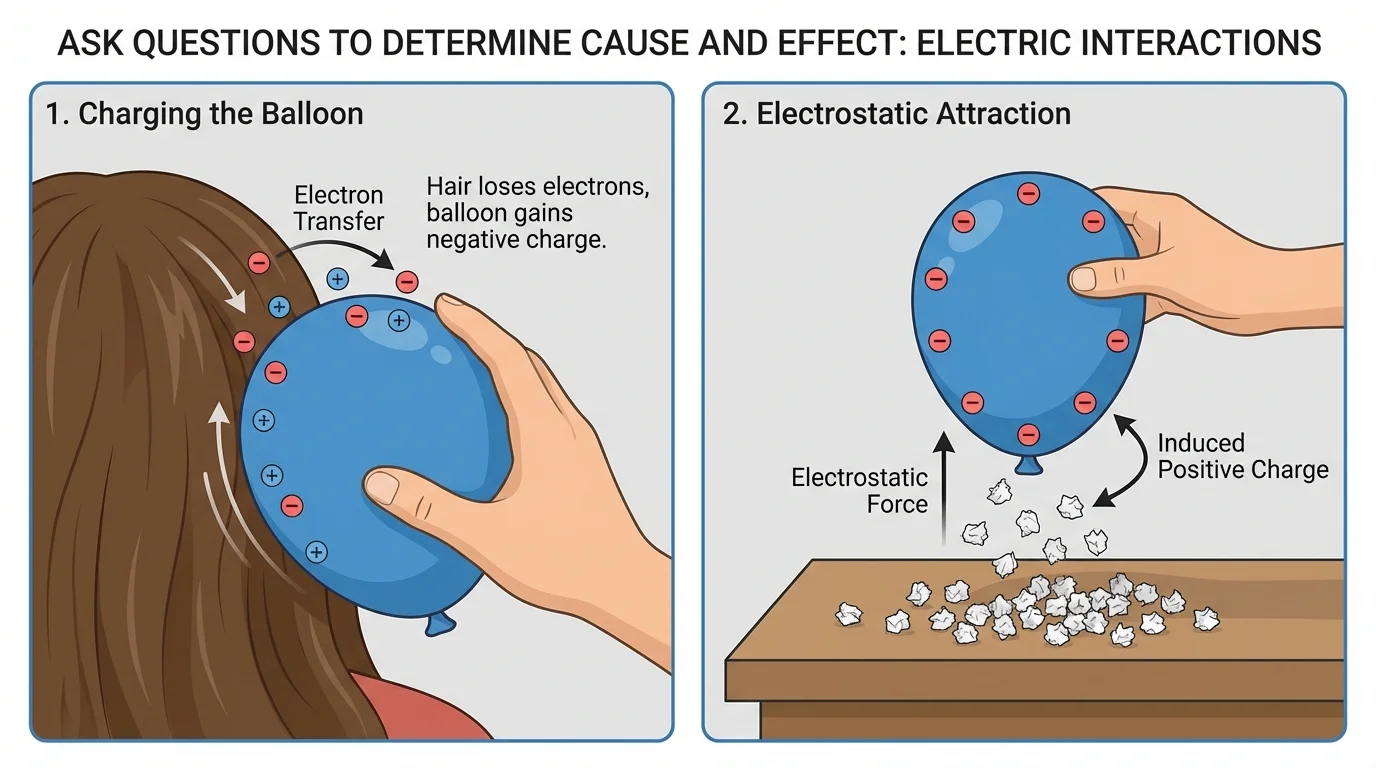 ASK QUESTIONS TO DETERMINE CAUSE AND EFFECT: ELECTRIC INTERACTIONS

1. Charging the Balloon

Electron Transfer

Hair loses electrons, balloon gains negative charge.

2. Electrostatic Attraction

Electrostatic Force

Induced Positive Charge