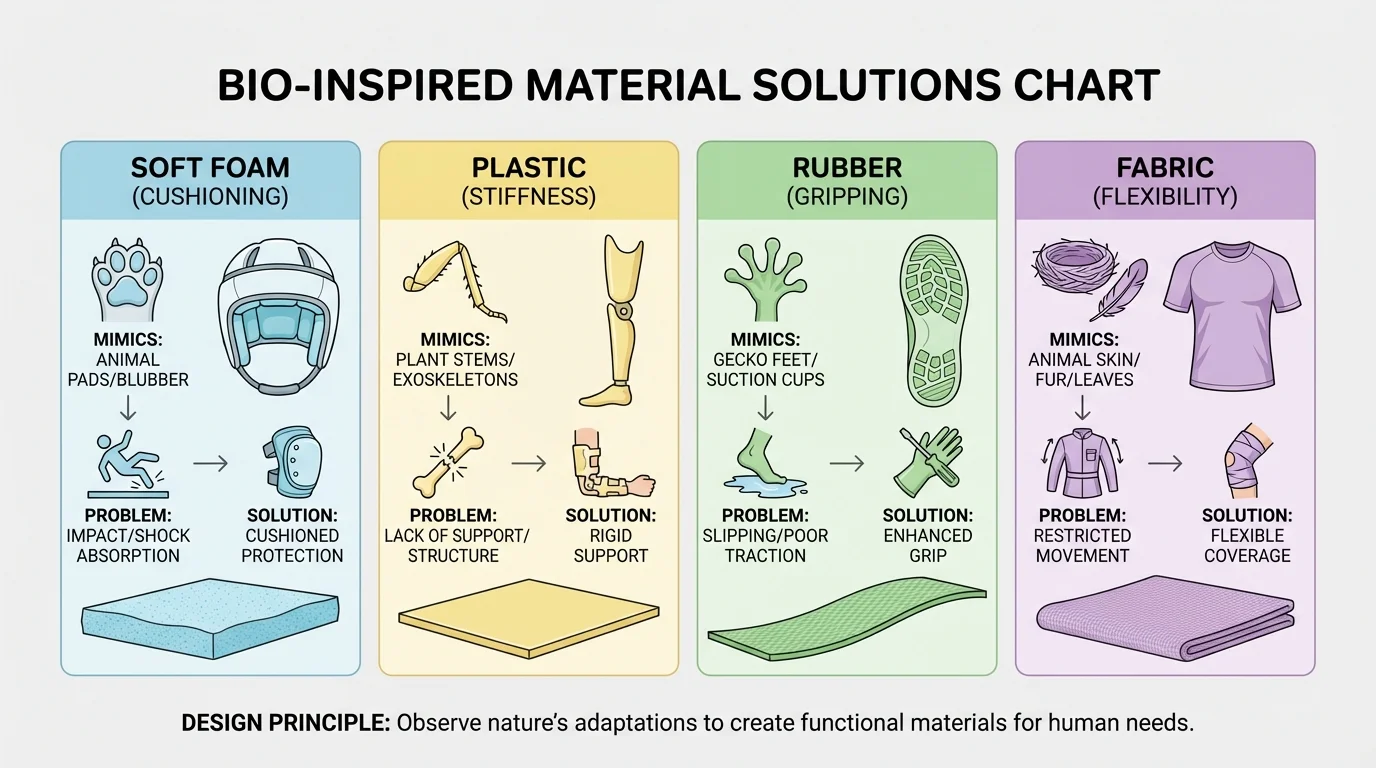 BIO-INSPIRED MATERIAL SOLUTIONS CHART

SOFT FOAM
(CUSHIONING)

MIMICS: ANIMAL PADS/BLUBBER

PROBLEM: IMPACT/SHOCK ABSORPTION

SOLUTION: CUSHIONED PROTECTION

PLASTIC
(STIFFNESS)

MIMICS: PLANT STEMS/ EXOSKELETONS

PROBLEM: LACK OF SUPPORT/ STRUCTURE

SOLUTION: RIGID SUPPORT

RUBBER
(GRIPPING)

MIMICS: GECKO FEET/ SUCTION CUPS

PROBLEM: SLIPPING/POOR TRACTION

SOLUTION: ENHANCED GRIP

FABRIC
(FLEXIBILITY)

MIMICS: ANIMAL SKIN/ FUR/LEAVES

PROBLEM: RESTRICTED MOVEMENT

SOLUTION: FLEXIBLE COVERAGE

DESIGN PRINCIPLE: Observe nature's adaptations to create functional materials for human needs.