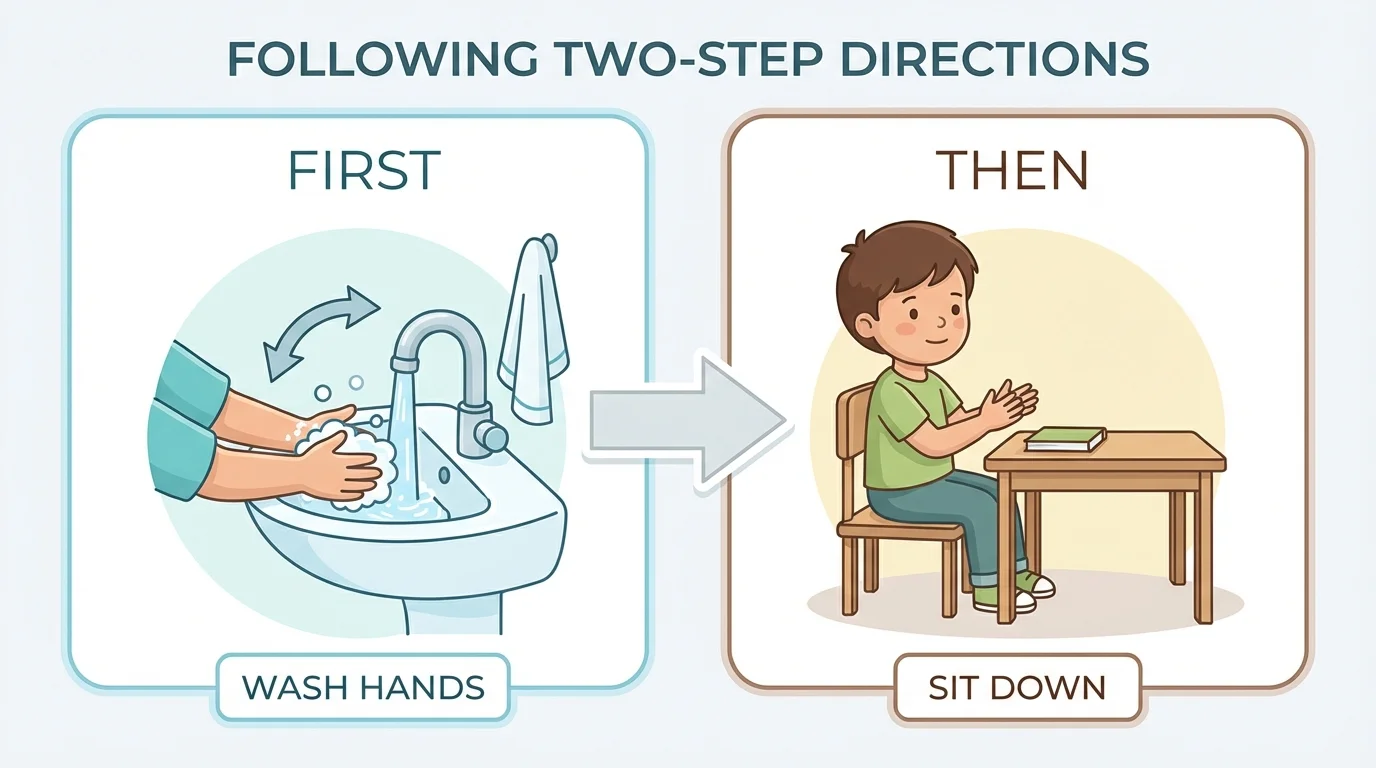 FOLLOWING TWO-STEP DIRECTIONS

FIRST

WASH HANDS

THEN

SIT DOWN