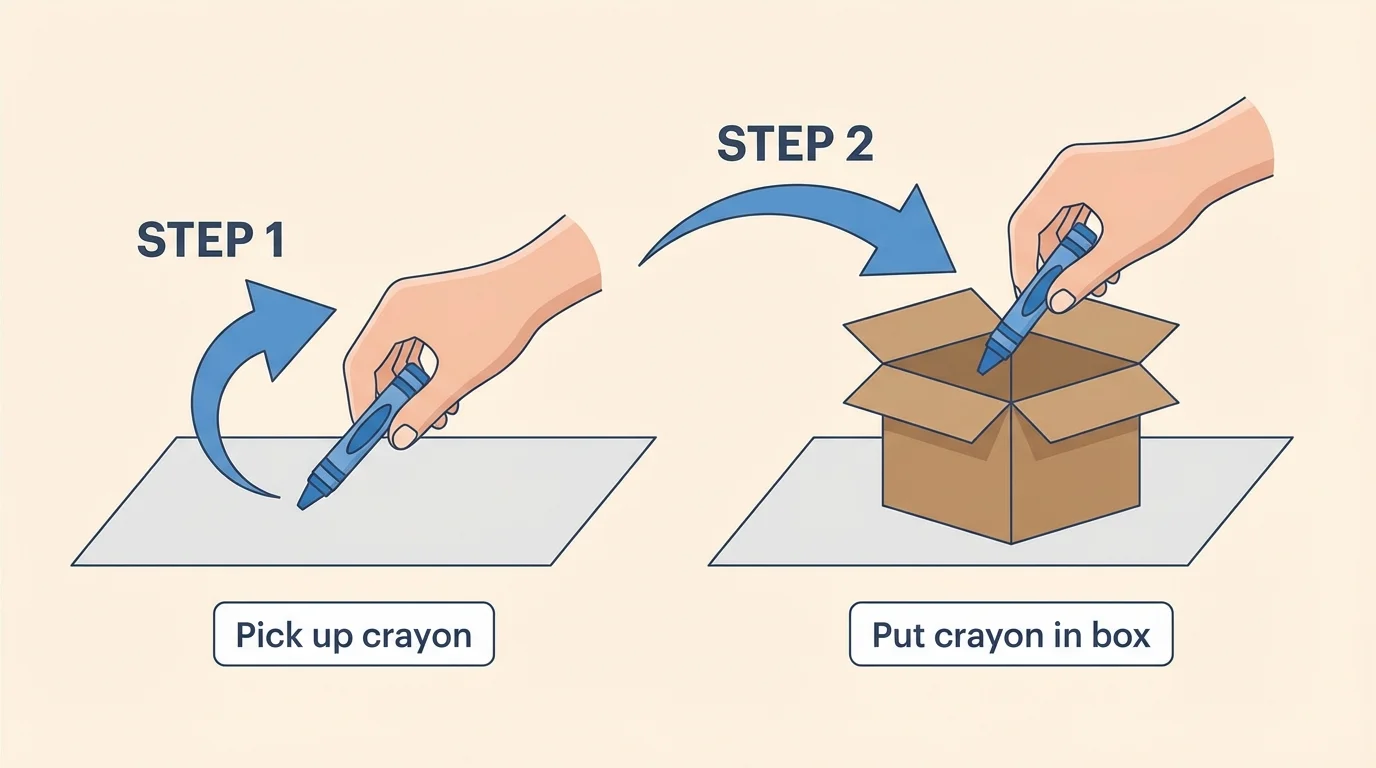 STEP 1

Pick up crayon

STEP 2

Put crayon in box