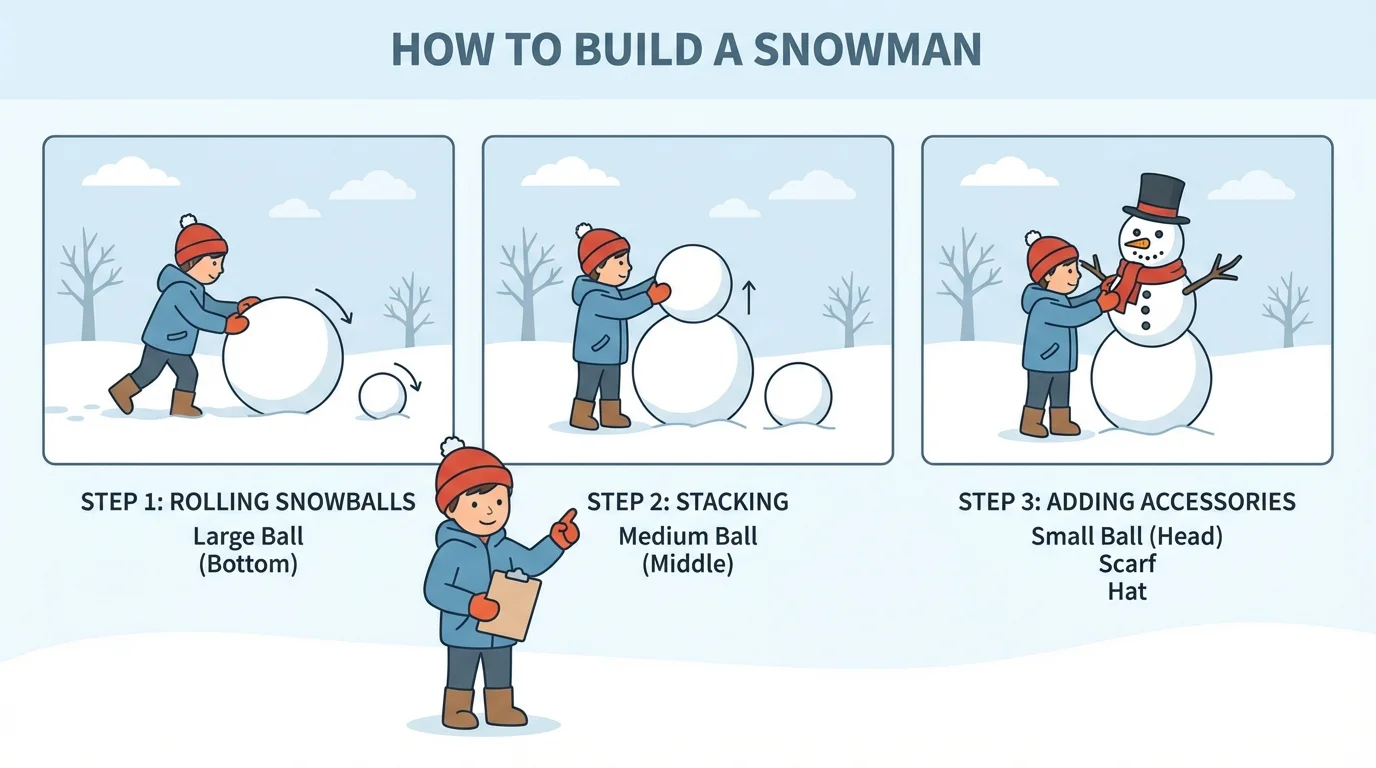 HOW TO BUILD A SNOWMAN

STEP 1: ROLLING SNOWBALLS
Large Ball
(Bottom)

STEP 2: STACKING
Medium Ball
(Middle)

STEP 3: ADDING ACCESSORIES
Small Ball (Head)
Scarf
Hat