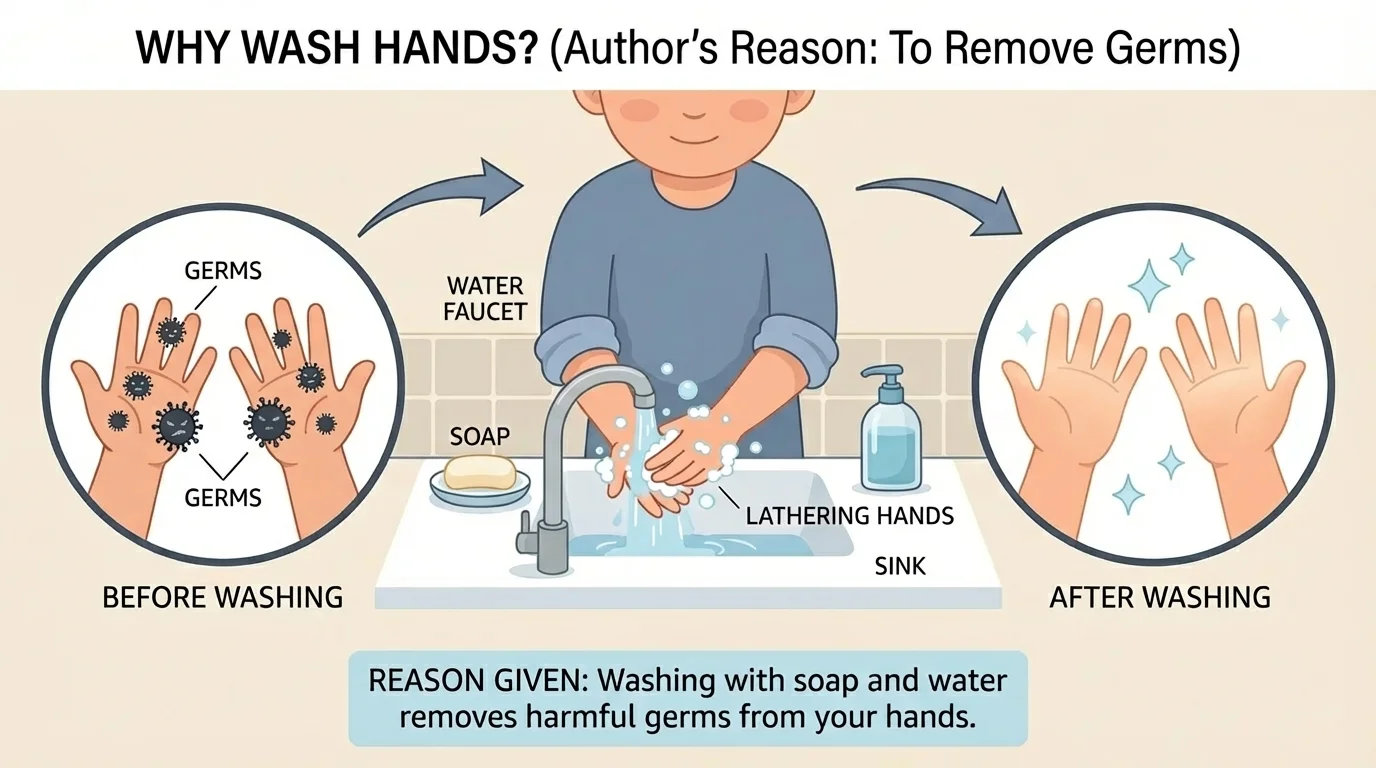 WHY WASH HANDS? (Author's Reason: To Remove Germs)

GERMS

GERMS

BEFORE WASHING

WATER FAUCET

SOAP

LATHERING HANDS

SINK

AFTER WASHING

REASON GIVEN: Washing with soap and water removes harmful germs from your hands.