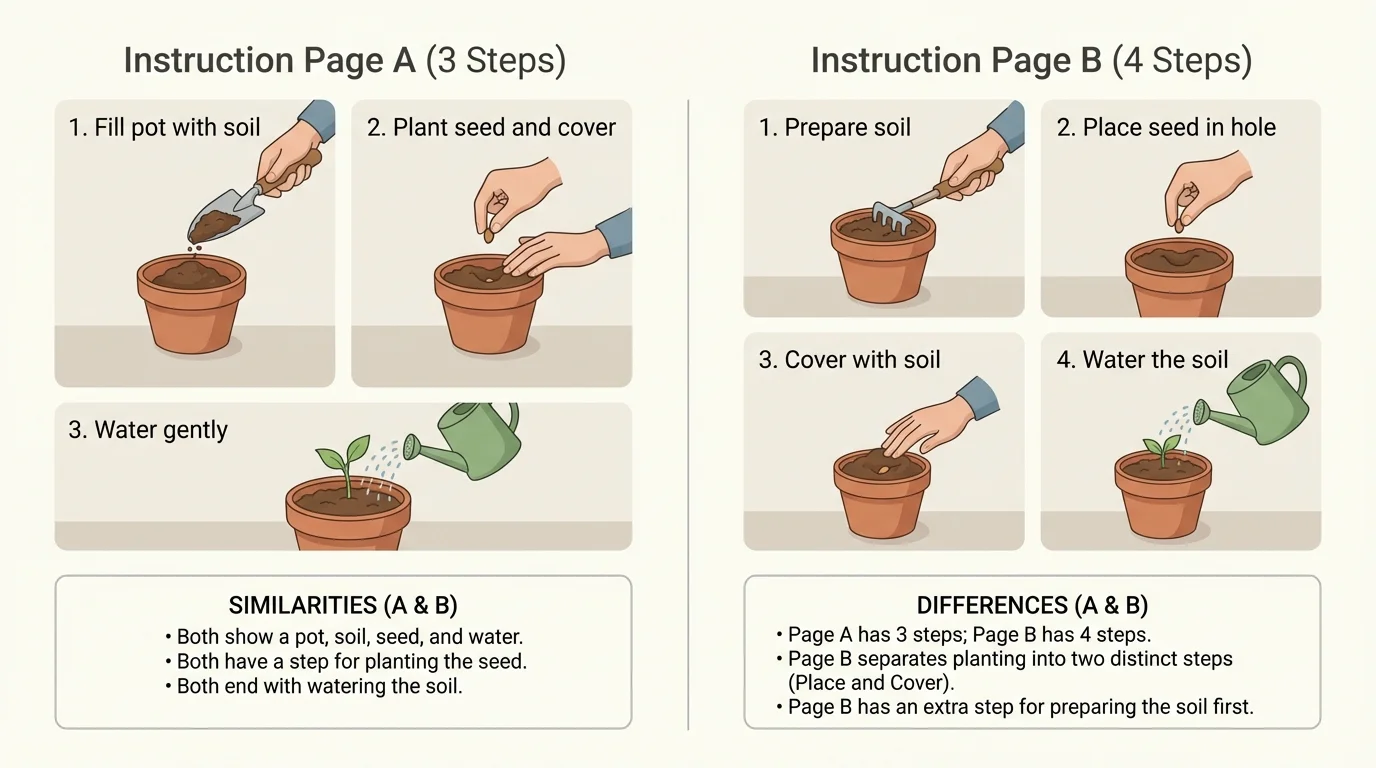 Instruction Page A (3 Steps)

1. Fill pot with soil

2. Plant seed and cover

3. Water gently

SIMILARITIES (A & B)
• Both show a pot, soil, seed, and water.
• Both have a step for planting the seed.
• Both end with watering the soil.

Instruction Page B (4 Steps)

1. Prepare soil

2. Place seed in hole

3. Cover with soil

4. Water the soil

DIFFERENCES (A & B)
• Page A has 3 steps; Page B has 4 steps.
• Page B separates planting into two distinct steps (Place and Cover).
• Page B has an extra step for preparing the soil first.