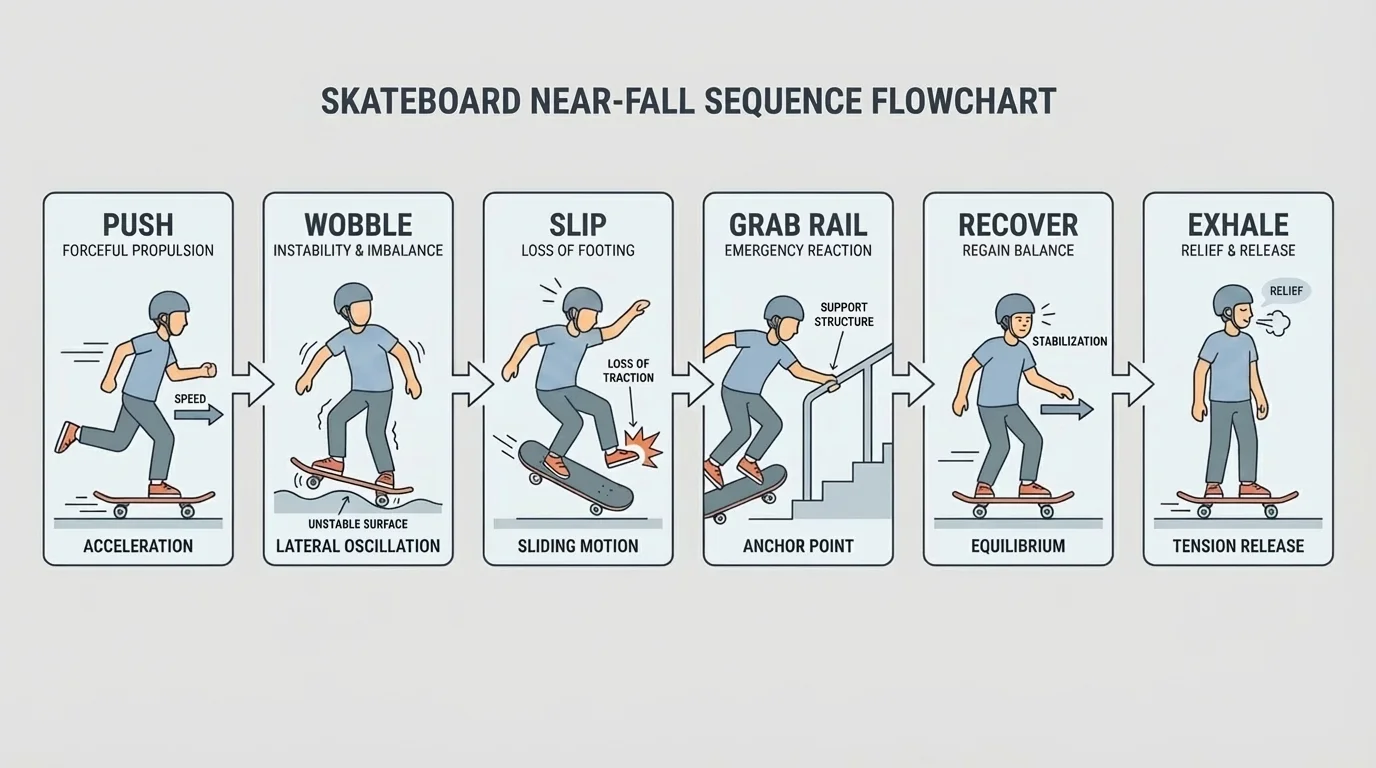 SKATEBOARD NEAR-FALL SEQUENCE FLOWCHART

PUSH
FORCEFUL PROPULSION
SPEED
ACCELERATION

WOBBLE
INSTABILITY & IMBALANCE
UNSTABLE SURFACE
LATERAL OSCILLATION

SLIP
LOSS OF FOOTING
LOSS OF TRACTION
SLIDING MOTION

GRAB RAIL
EMERGENCY REACTION
SUPPORT STRUCTURE
ANCHOR POINT

RECOVER
REGAIN BALANCE
STABILIZATION
EQUILIBRIUM

EXHALE
RELIEF & RELEASE
RELIEF
TENSION RELEASE