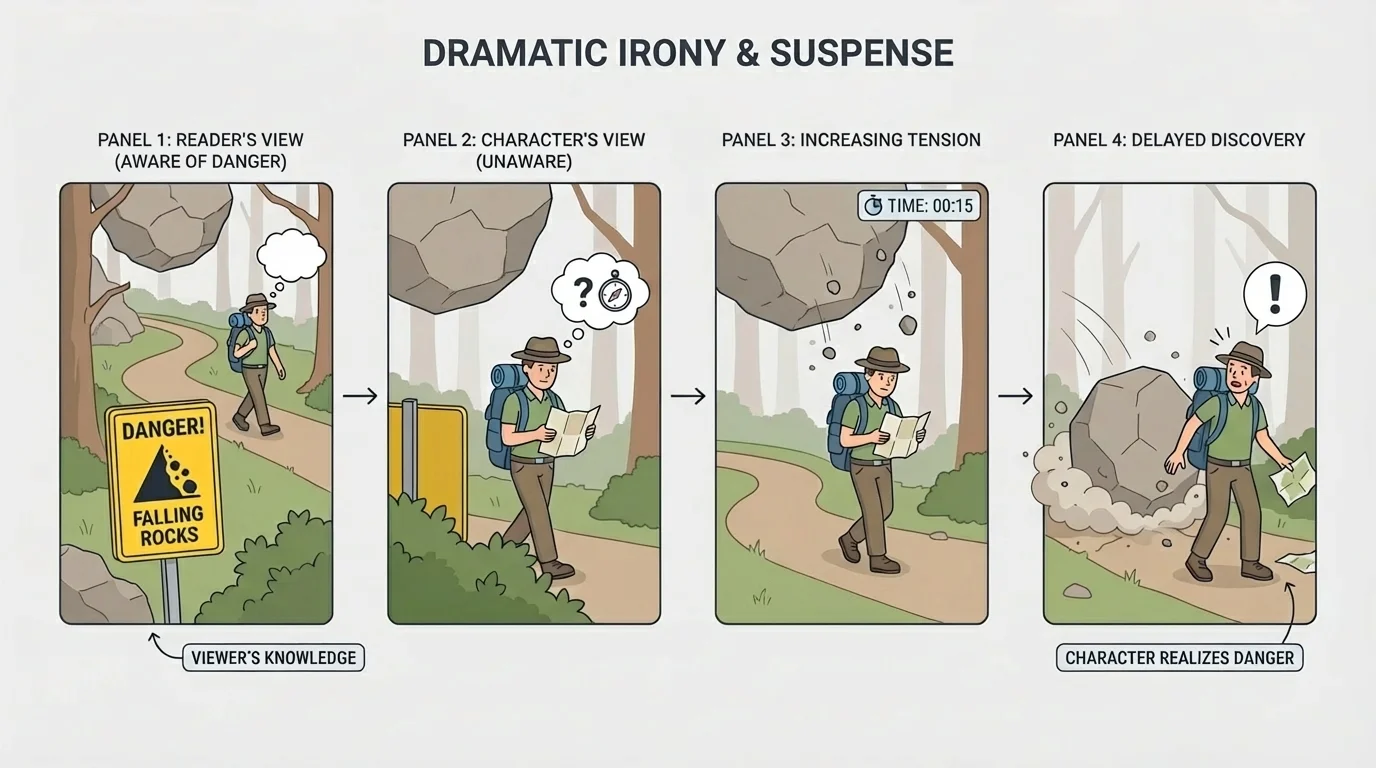 DRAMATIC IRONY & SUSPENSE

PANEL 1: READER'S VIEW (AWARE OF DANGER)

DANGER!

FALLING ROCKS

VIEWER'S KNOWLEDGE

PANEL 2: CHARACTER'S VIEW (UNAWARE)

?

PANEL 3: INCREASING TENSION

TIME: 00:15

PANEL 4: DELAYED DISCOVERY

!

CHARACTER REALIZES DANGER