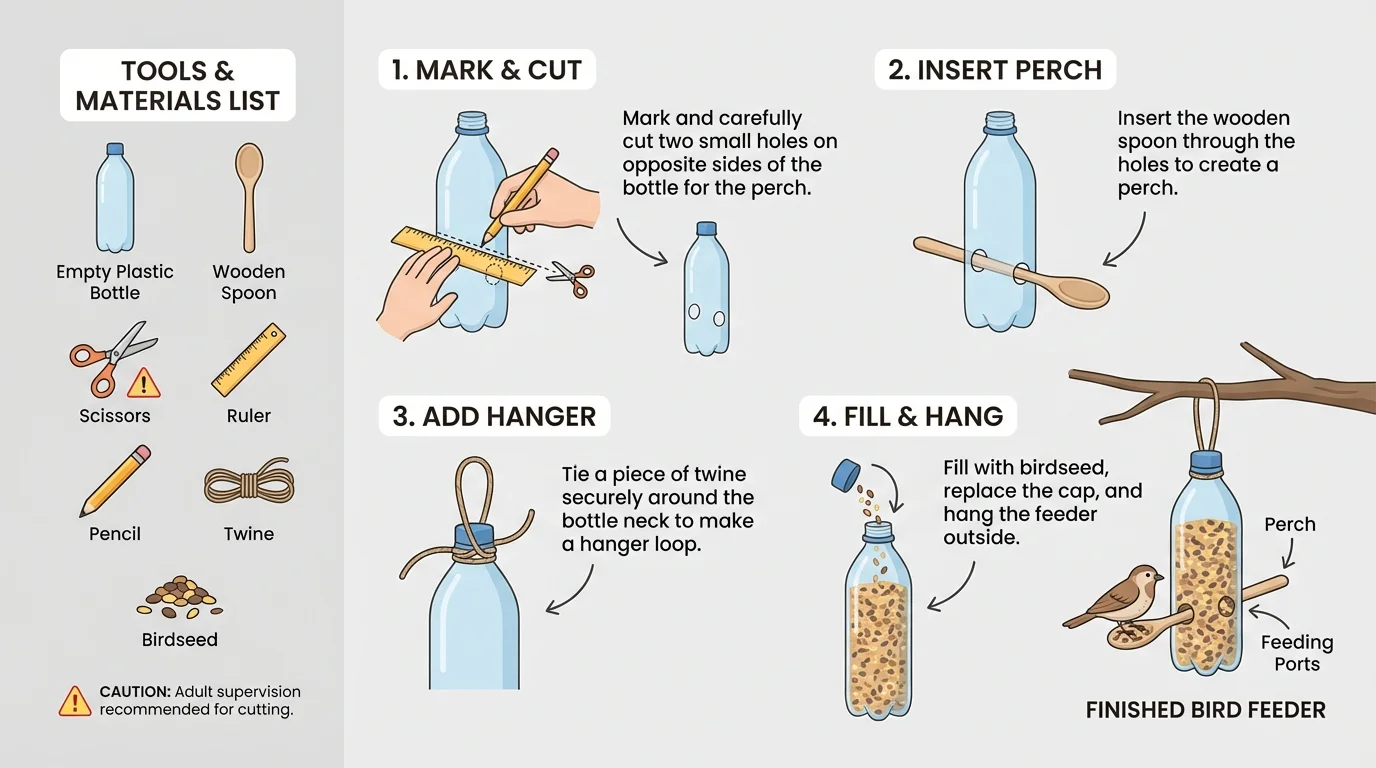 TOOLS & MATERIALS LIST

Empty Plastic Bottle

Wooden Spoon

Scissors

Ruler

Pencil

Twine

Birdseed

CAUTION: Adult supervision recommended for cutting.

1. MARK & CUT

Mark and carefully cut two small holes on opposite sides of the bottle for the perch.

2. INSERT PERCH

Insert the wooden spoon through the holes to create a perch.

3. ADD HANGER

Tie a piece of twine securely around the bottle neck to make a hanger loop.

4. FILL & HANG

Fill with birdseed, replace the cap, and hang the feeder outside.

Perch

Feeding Ports

FINISHED BIRD FEEDER