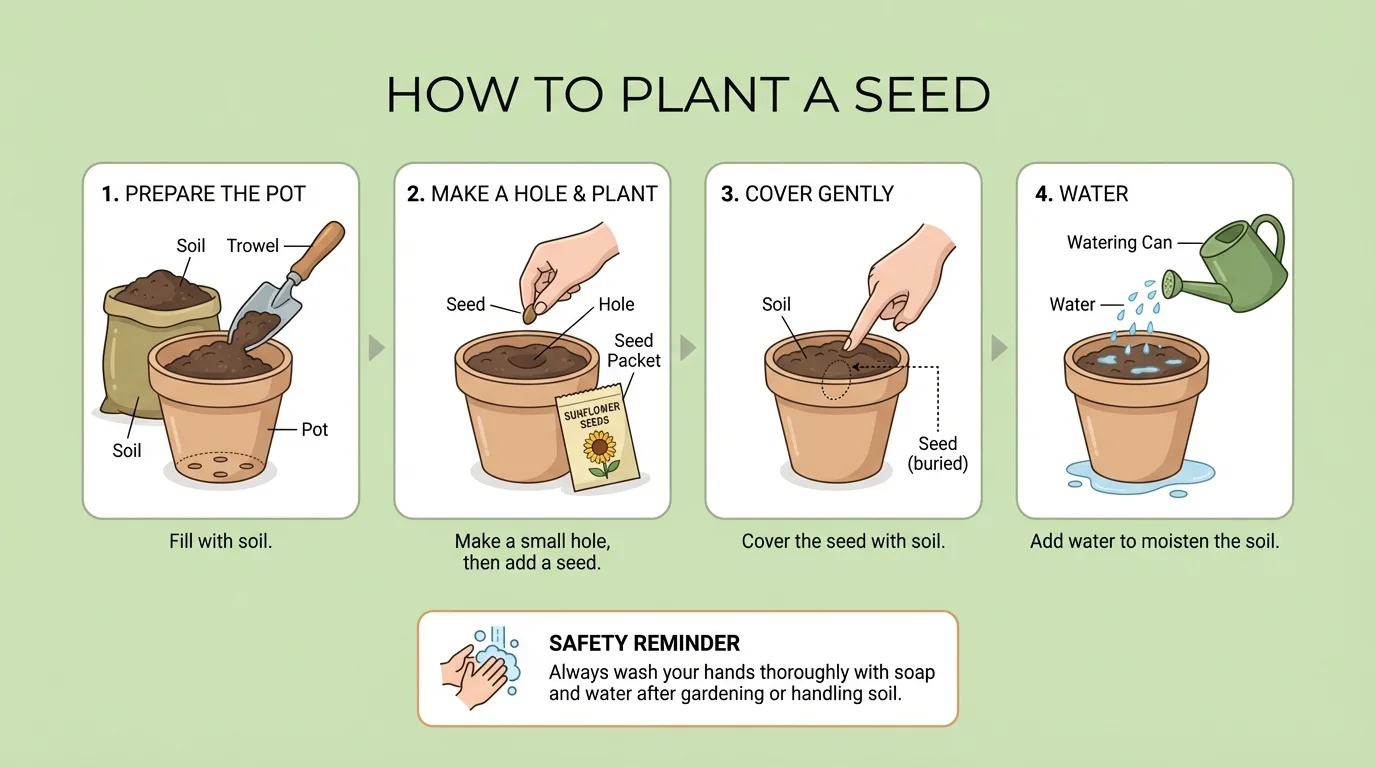 HOW TO PLANT A SEED

1. PREPARE THE POT

Soil

Trowel

Soil

Pot

Fill with soil.

2. MAKE A HOLE & PLANT

Seed

Hole

Seed Packet

SUNFLOWER SEEDS

Make a small hole, then add a seed.

3. COVER GENTLY

Soil

Seed (buried)

Cover the seed with soil.

4. WATER

Watering Can

Water

Add water to moisten the soil.

SAFETY REMINDER

Always wash your hands thoroughly with soap and water after gardening or handling soil.