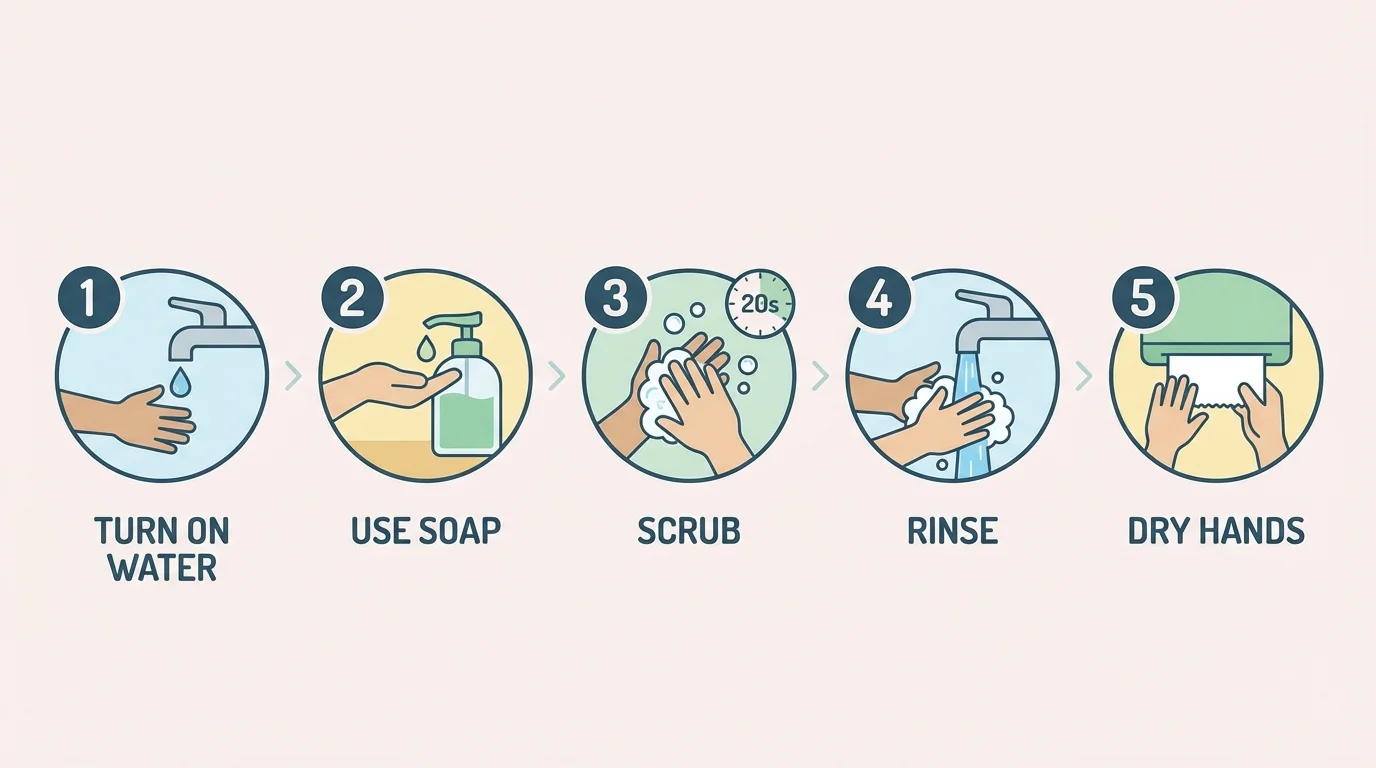 1
TURN ON WATER

2
USE SOAP

3
20s
SCRUB

4
RINSE

5
DRY HANDS