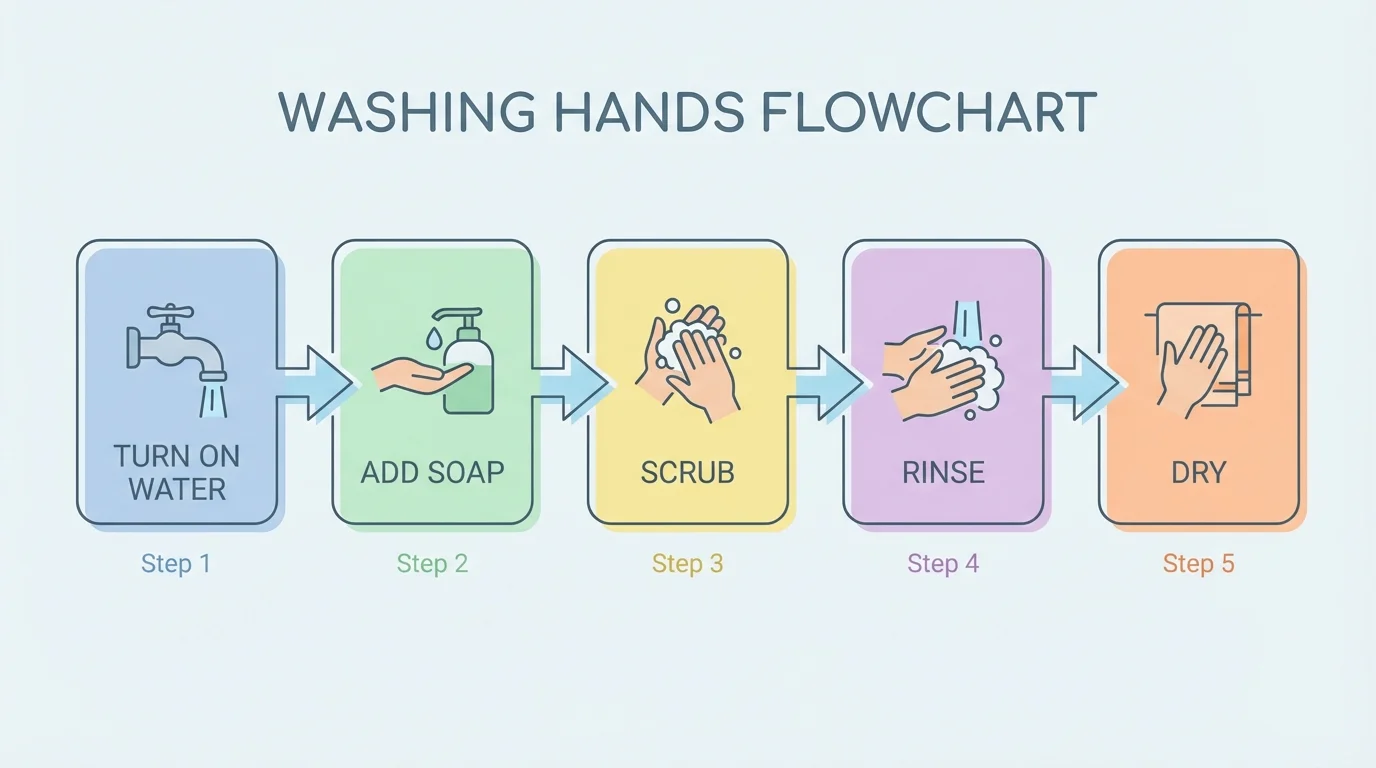 WASHING HANDS FLOWCHART

TURN ON WATER

Step 1

ADD SOAP

Step 2

SCRUB

Step 3

RINSE

Step 4

DRY

Step 5