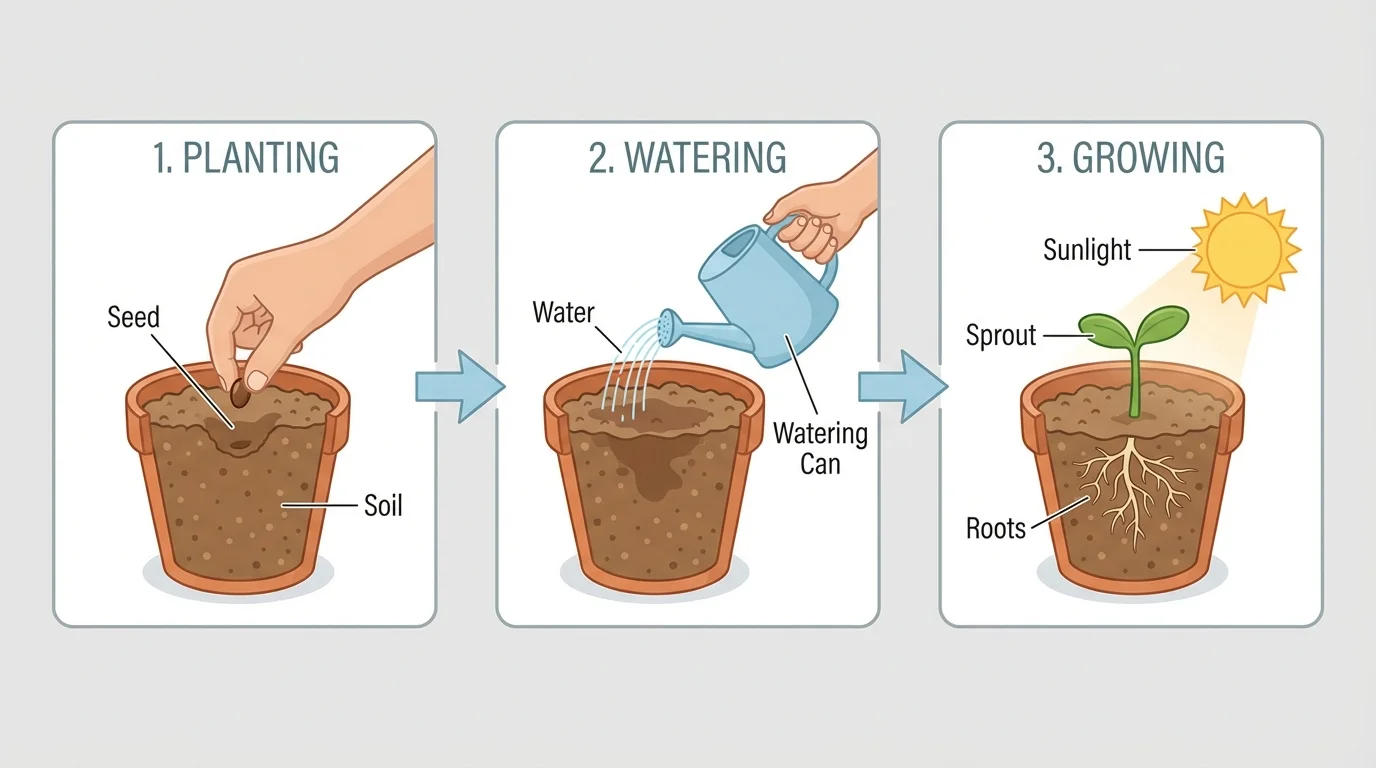 1. PLANTING

Seed

Soil

2. WATERING

Water

Watering Can

3. GROWING

Sunlight

Sprout

Roots