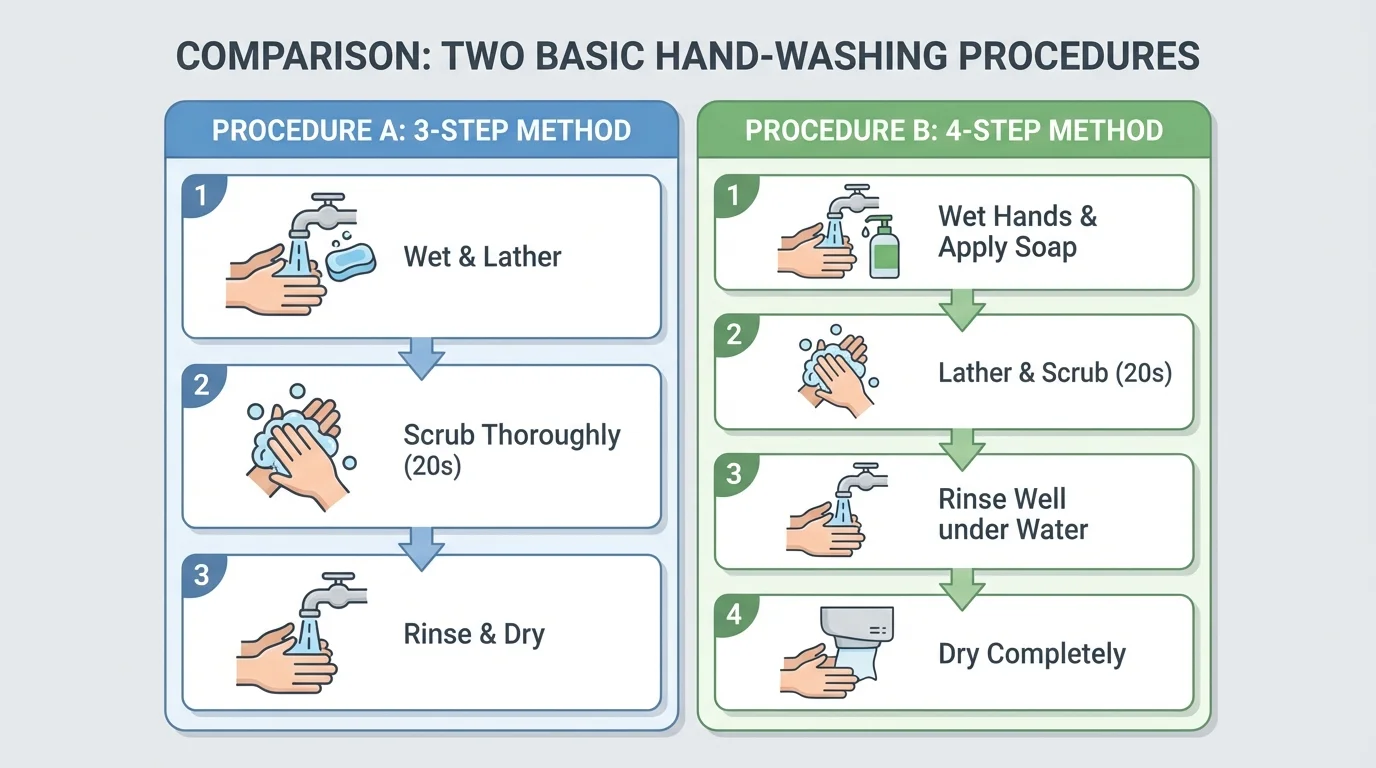 COMPARISON: TWO BASIC HAND-WASHING PROCEDURES

PROCEDURE A: 3-STEP METHOD

1 Wet & Lather

2 Scrub Thoroughly (20s)

3 Rinse & Dry

PROCEDURE B: 4-STEP METHOD

1 Wet Hands & Apply Soap

2 Lather & Scrub (20s)

3 Rinse Well under Water

4 Dry Completely