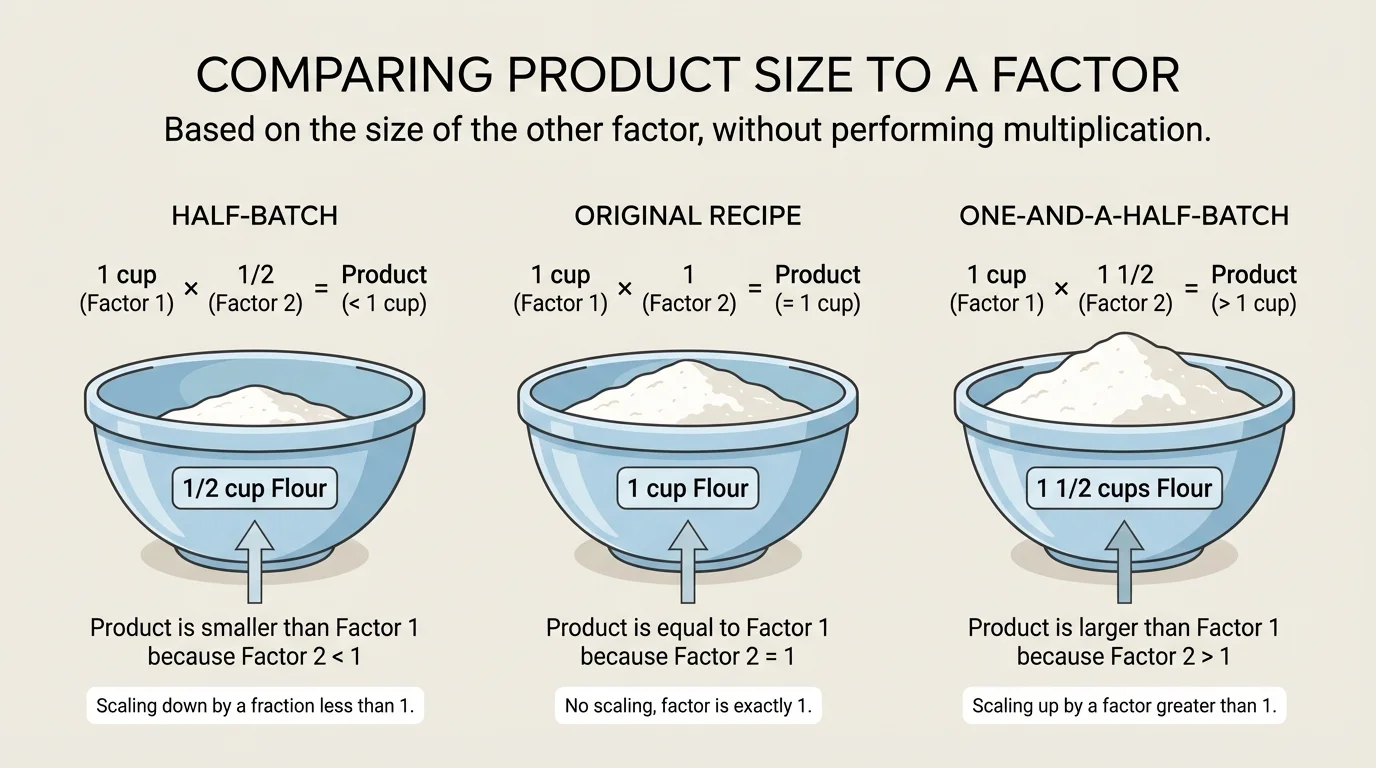 COMPARING PRODUCT SIZE TO A FACTOR

Based on the size of the other factor, without performing multiplication.

HALF-BATCH

1 cup (Factor 1) × 1/2 (Factor 2) = Product (< 1 cup)

1/2 cup Flour

Product is smaller than Factor 1 because Factor 2 < 1

Scaling down by a fraction less than 1.

ORIGINAL RECIPE

1 cup (Factor 1) × 1 (Factor 2) = Product (= 1 cup)

1 cup Flour

Product is equal to Factor 1 because Factor 2 = 1

No scaling, factor is exactly 1.

ONE-AND-A-HALF-BATCH

1 cup (Factor 1) × 1 1/2 (Factor 2) = Product (> 1 cup)

1 1/2 cups Flour

Product is larger than Factor 1 because Factor 2 > 1

Scaling up by a factor greater than 1.