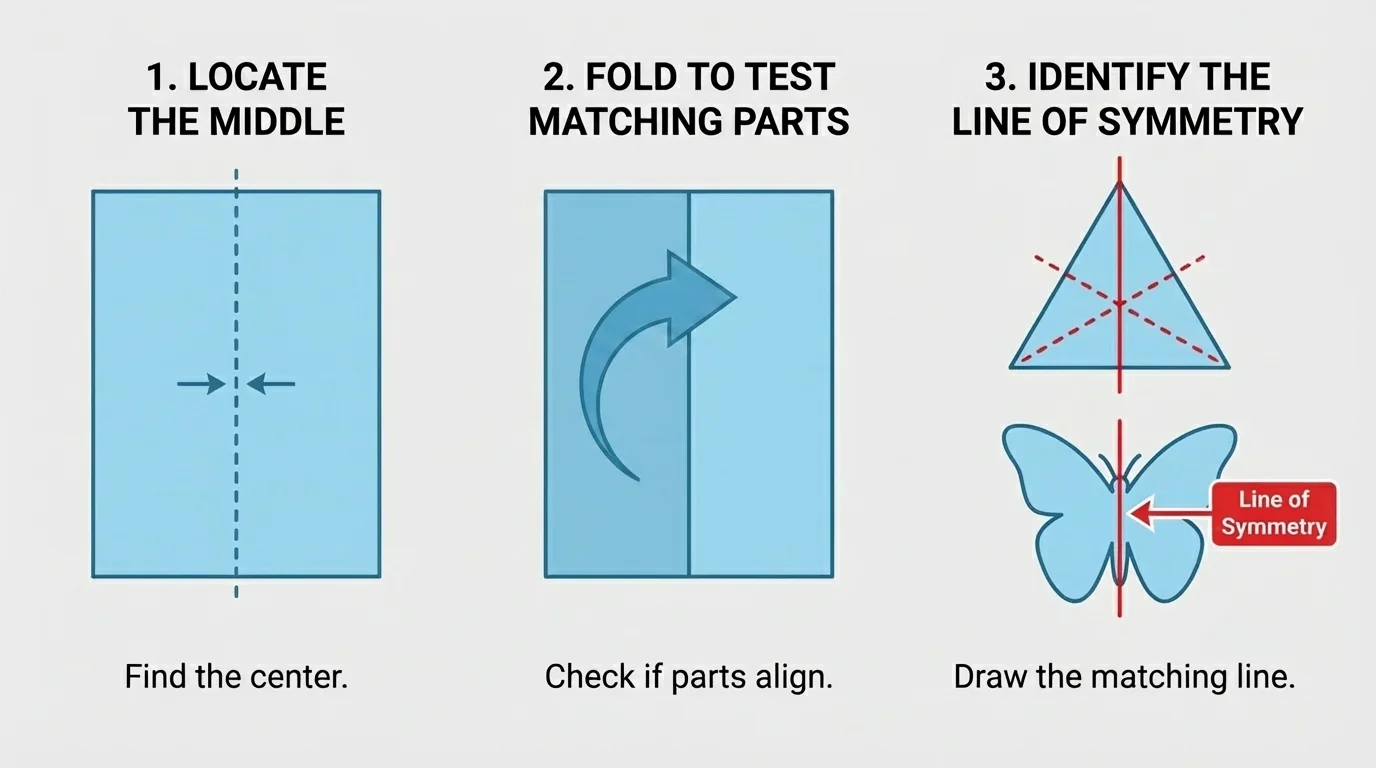 1. LOCATE THE MIDDLE

Find the center.

2. FOLD TO TEST MATCHING PARTS

Check if parts align.

3. IDENTIFY THE LINE OF SYMMETRY

Line of Symmetry

Draw the matching line.