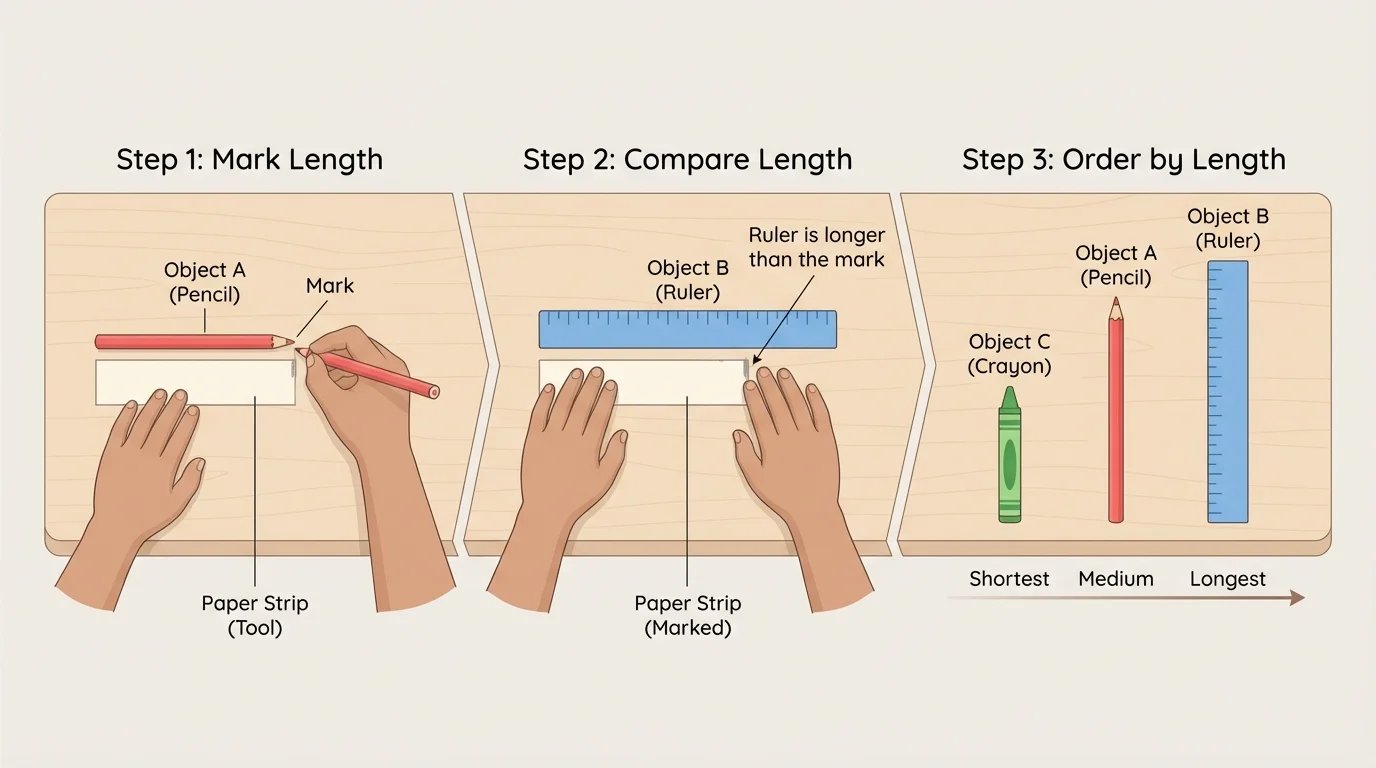 Step 1: Mark Length

Object A (Pencil)

Mark

Paper Strip (Tool)

Step 2: Compare Length

Object B (Ruler)

Ruler is longer than the mark

Paper Strip (Marked)

Step 3: Order by Length

Object C (Crayon)

Object A (Pencil)

Object B (Ruler)

Shortest Medium Longest